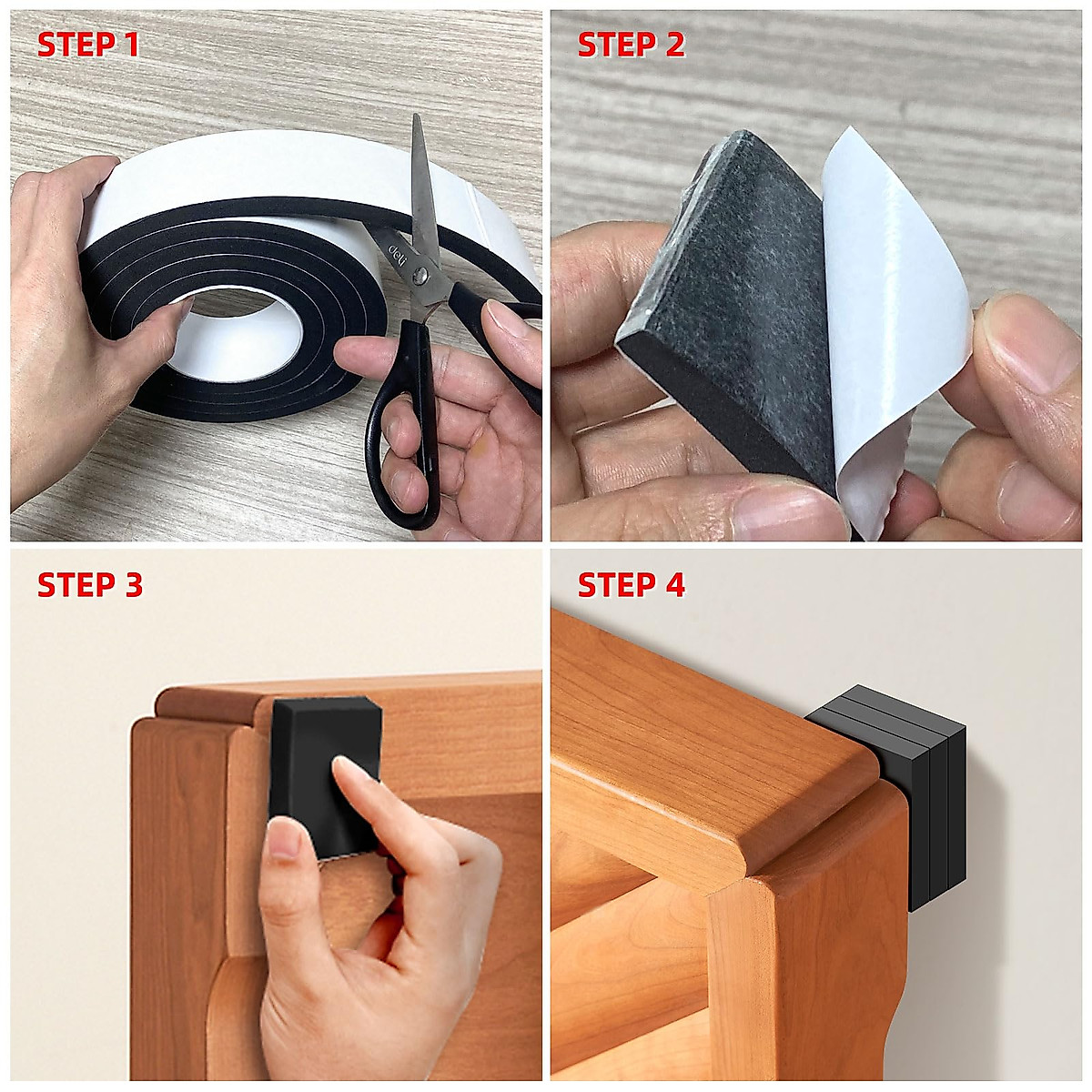 STEP 1

deli

STEP 2

STEP 3

STEP 4