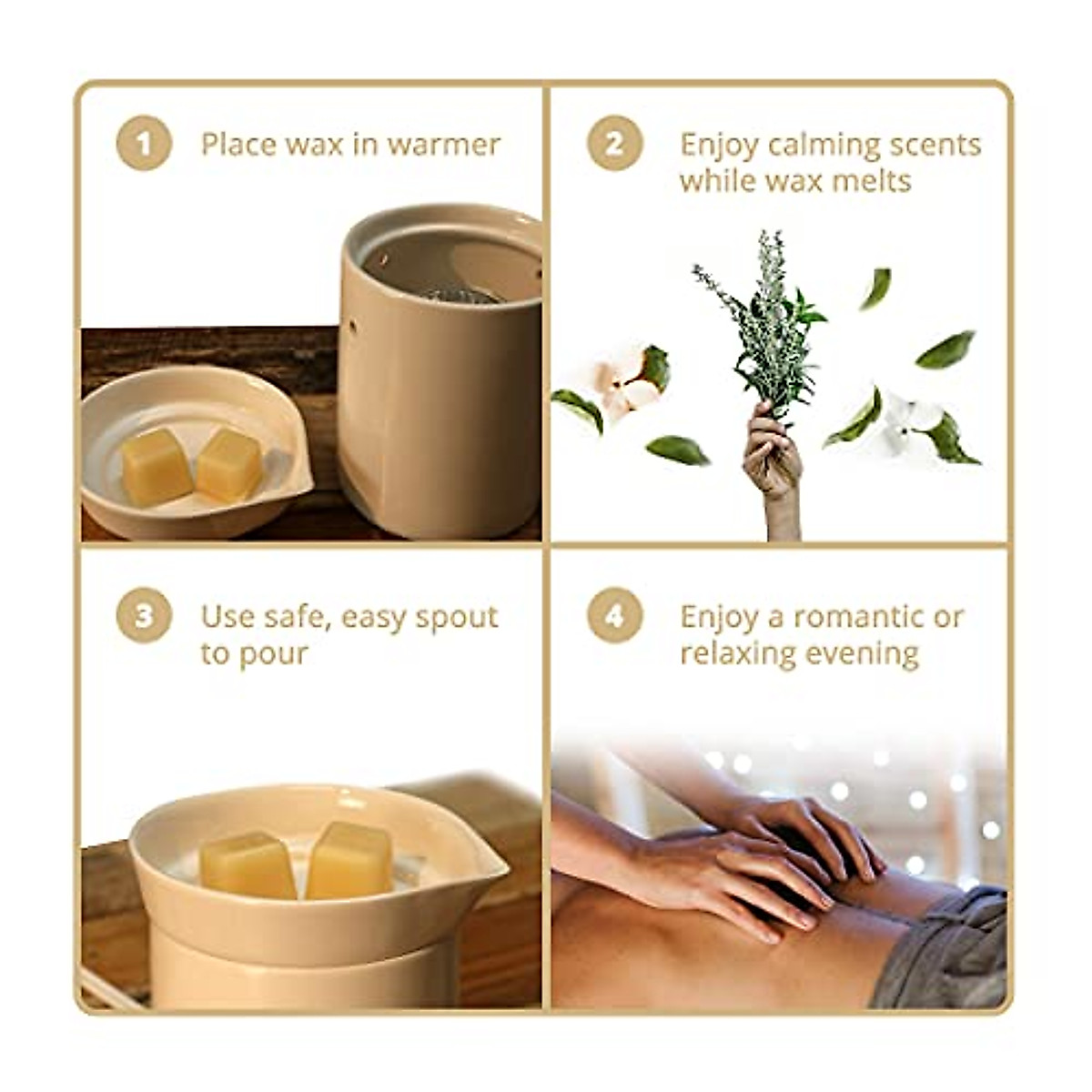 1 Place wax in warmer

2 Enjoy calming scents while wax melts

3 Use safe, easy spout to pour

4 Enjoy a romantic or relaxing evening