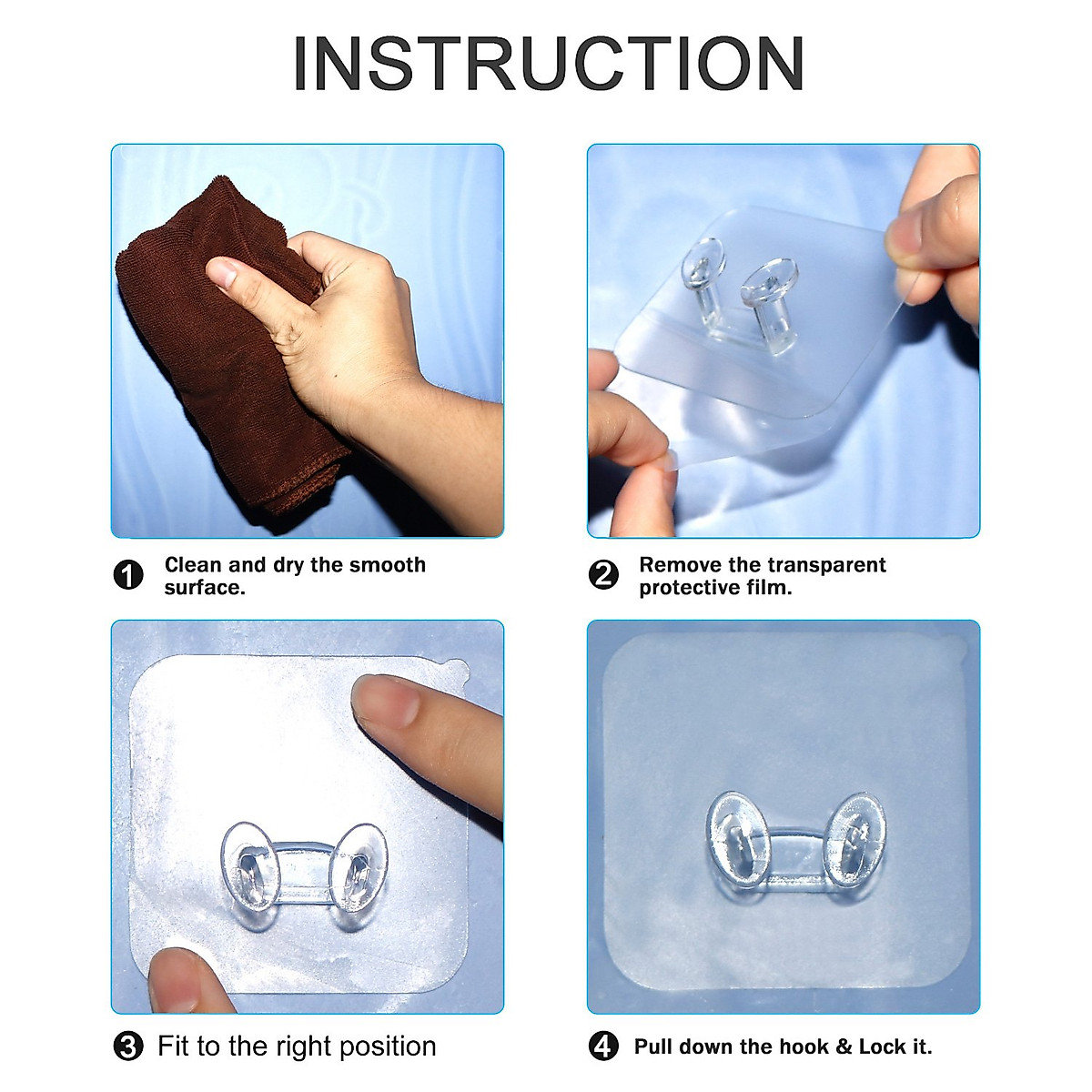 INSTRUCTION

1 Clean and dry the smooth surface.

2 Remove the transparent protective film.

3 Fit to the right position

4 Pull down the hook & Lock it.