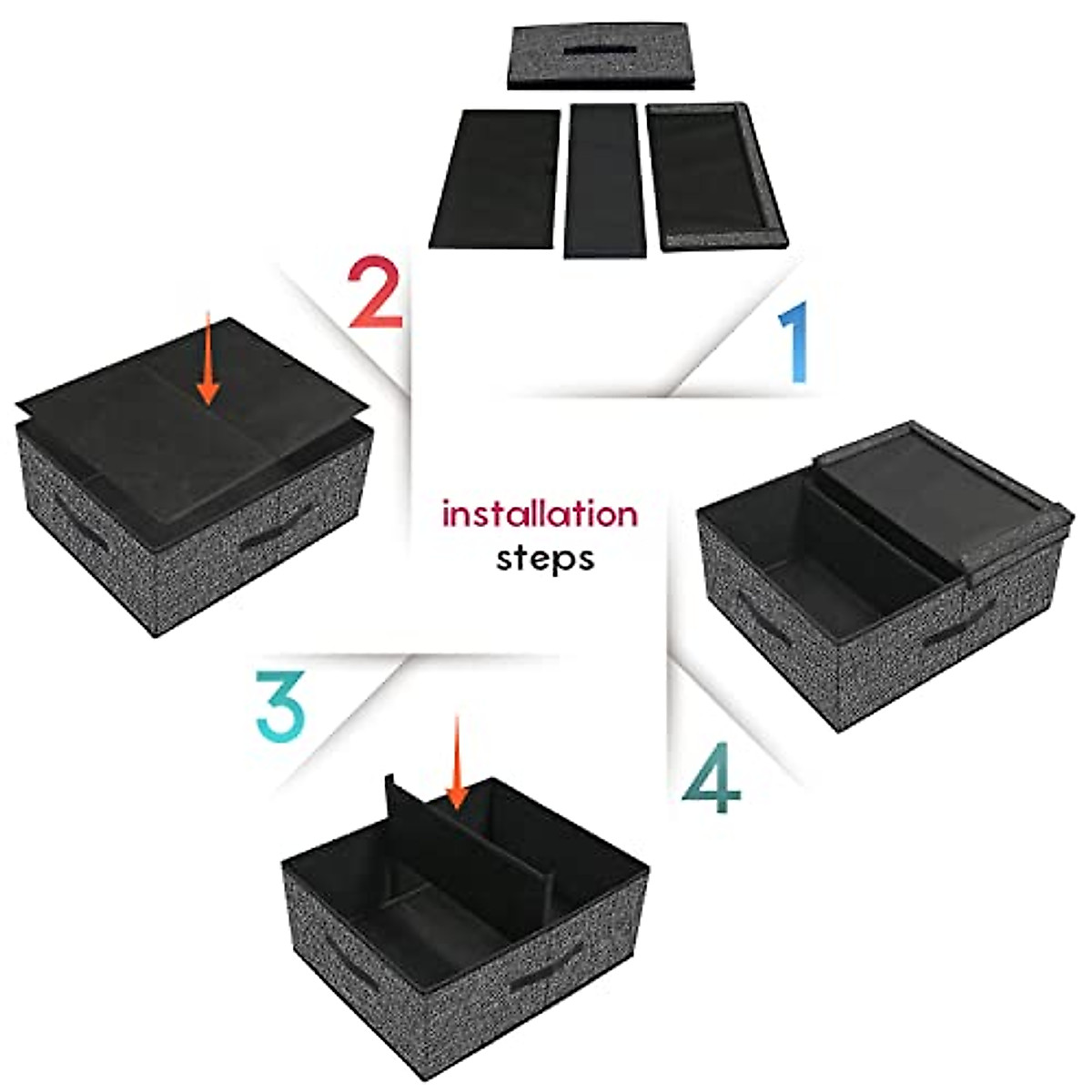 2

1

installation
steps

3

4