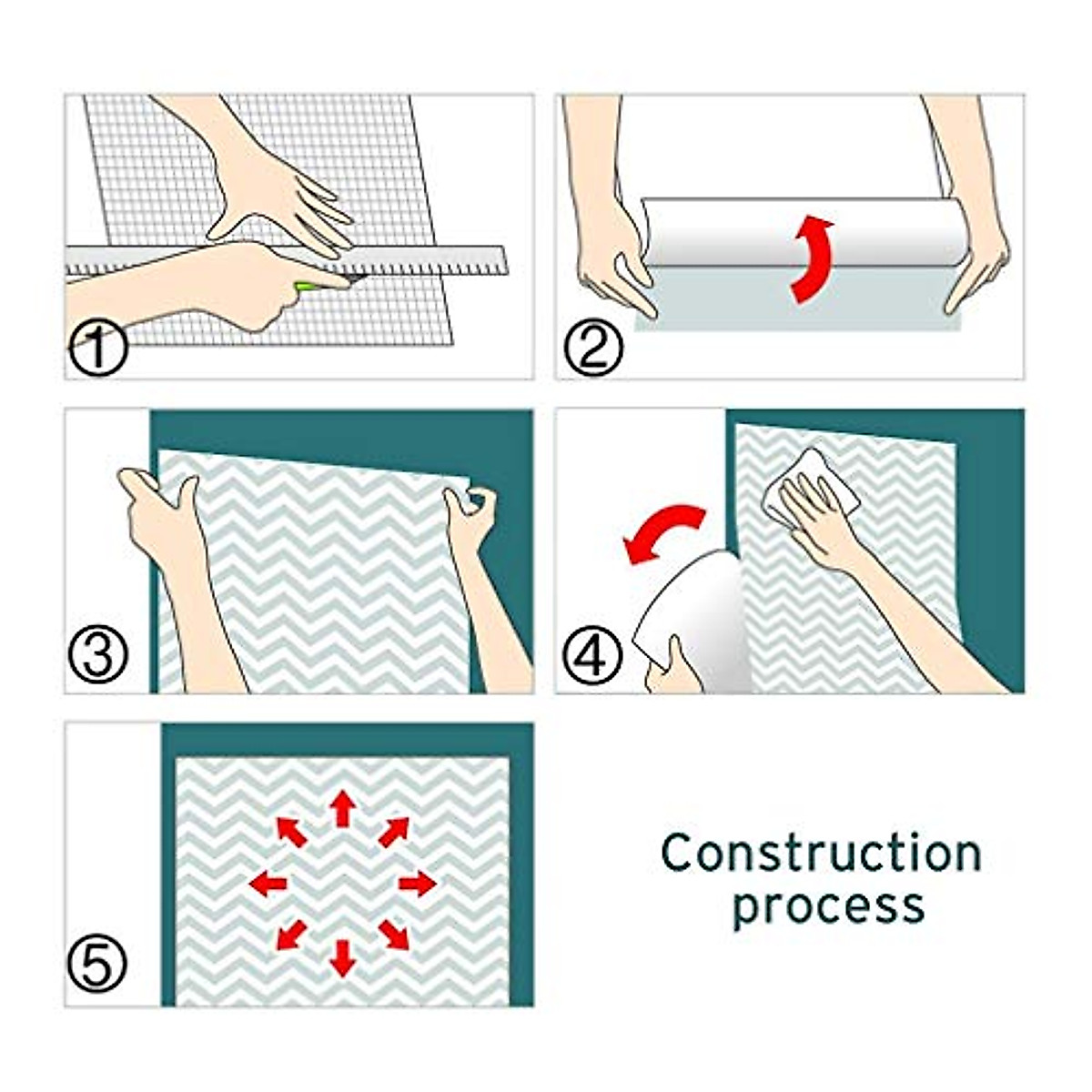 ①

②

③

④

⑤

Construction process