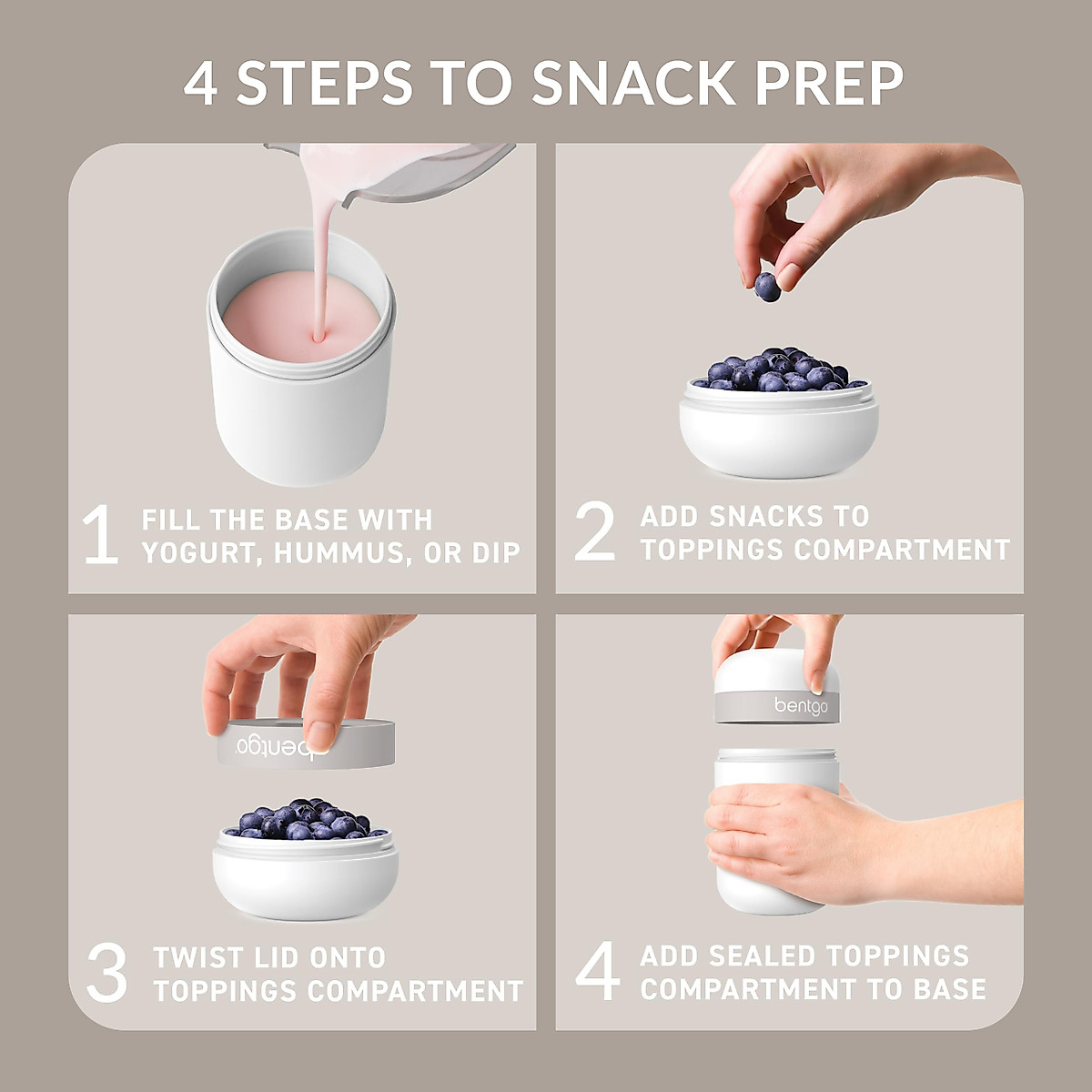 4 STEPS TO SNACK PREP

1 FILL THE BASE WITH YOGURT, HUMMUS, OR DIP

2 ADD SNACKS TO TOPPINGS COMPARTMENT

bentgo

3 TWIST LID ONTO TOPPINGS COMPARTMENT

bentgo

4 ADD SEALED TOPPINGS COMPARTMENT TO BASE