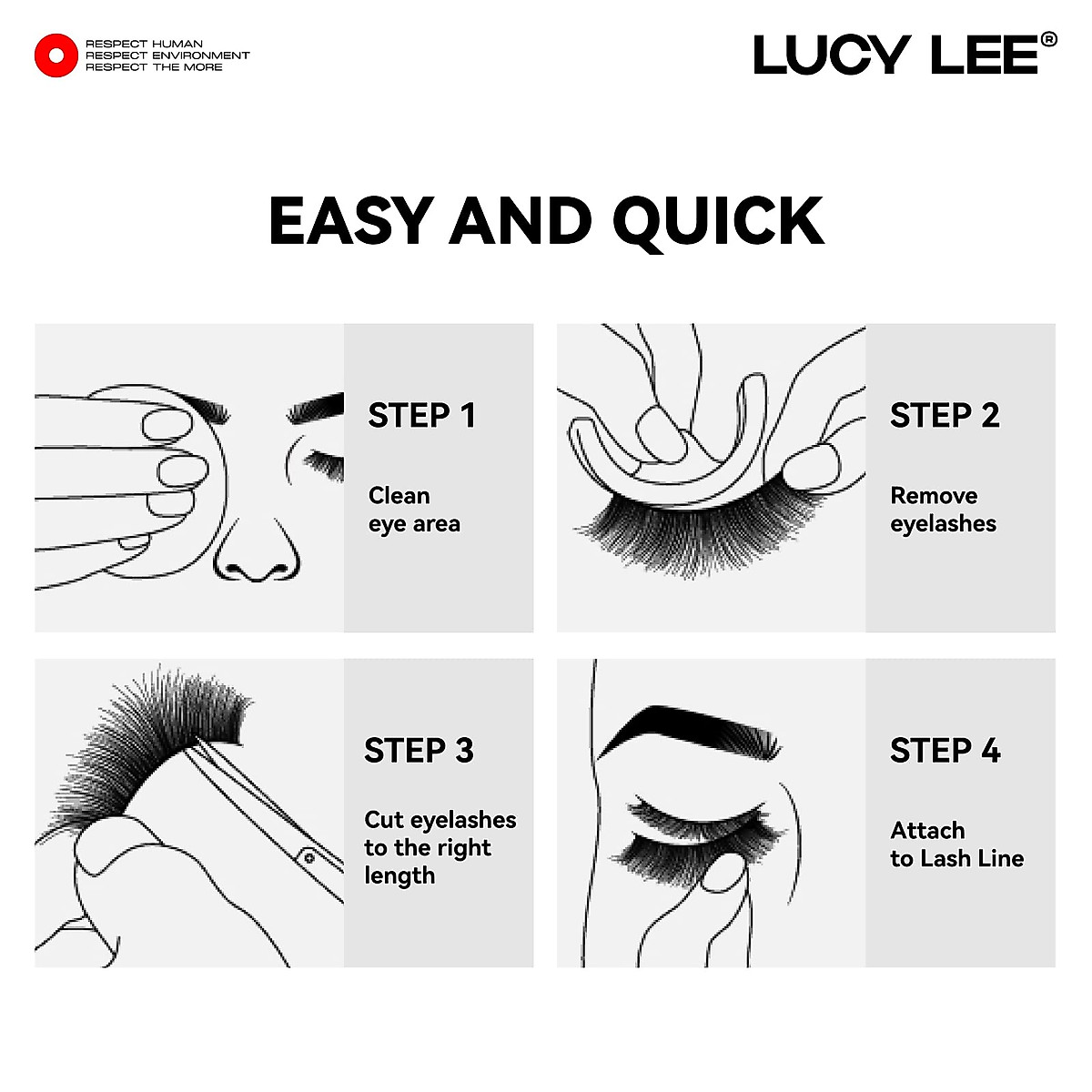 RESPECT HUMAN
RESPECT ENVIRONMENT
RESPECT THE MORE

LUCY LEE®

EASY AND QUICK

STEP 1

Clean eye area

STEP 2

Remove eyelashes

STEP 3

Cut eyelashes to the right length

STEP 4

Attach to Lash Line