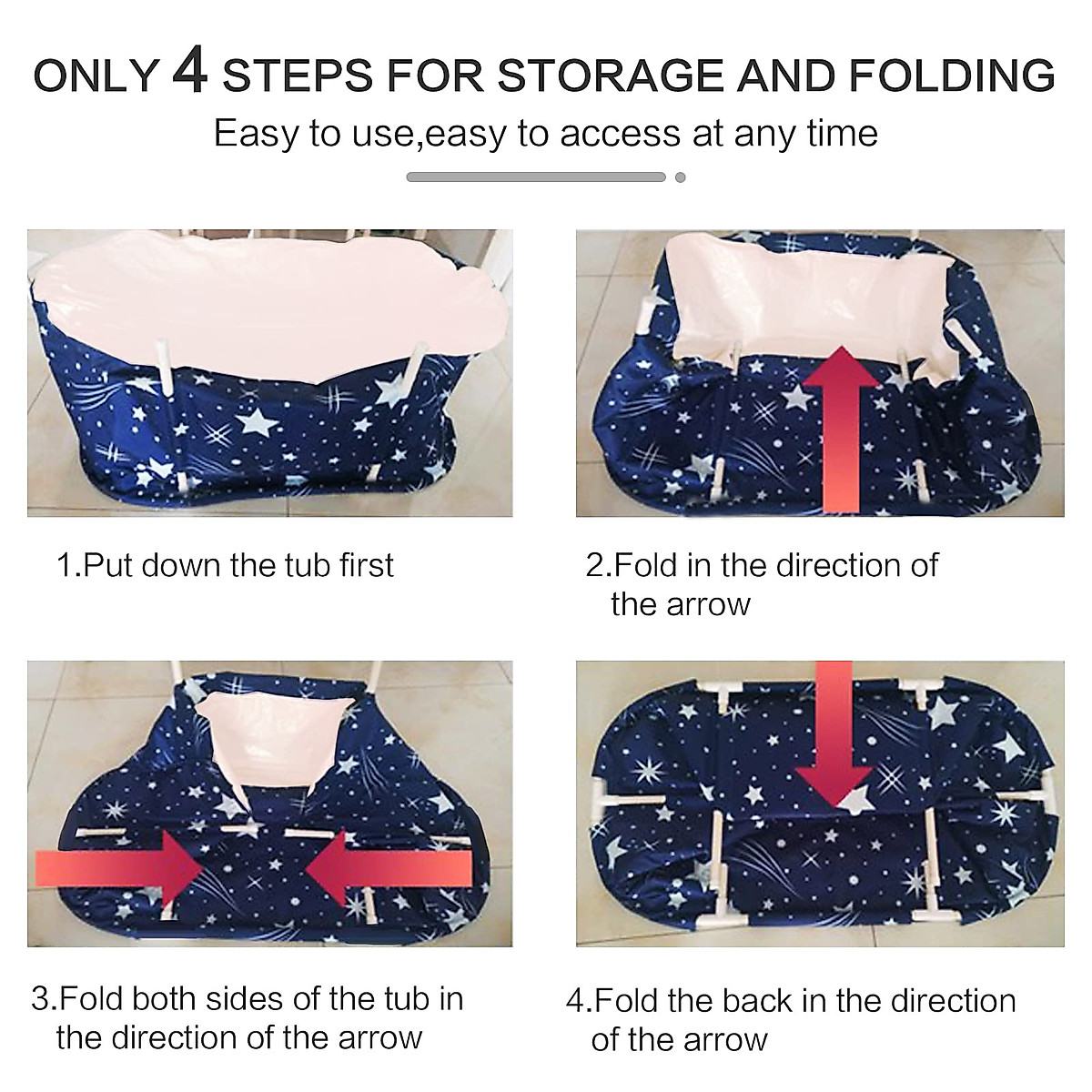 ONLY 4 STEPS FOR STORAGE AND FOLDING

Easy to use,easy to access at any time

1.Put down the tub first

2.Fold in the direction of the arrow

3.Fold both sides of the tub in the direction of the arrow

4.Fold the back in the direction of the arrow