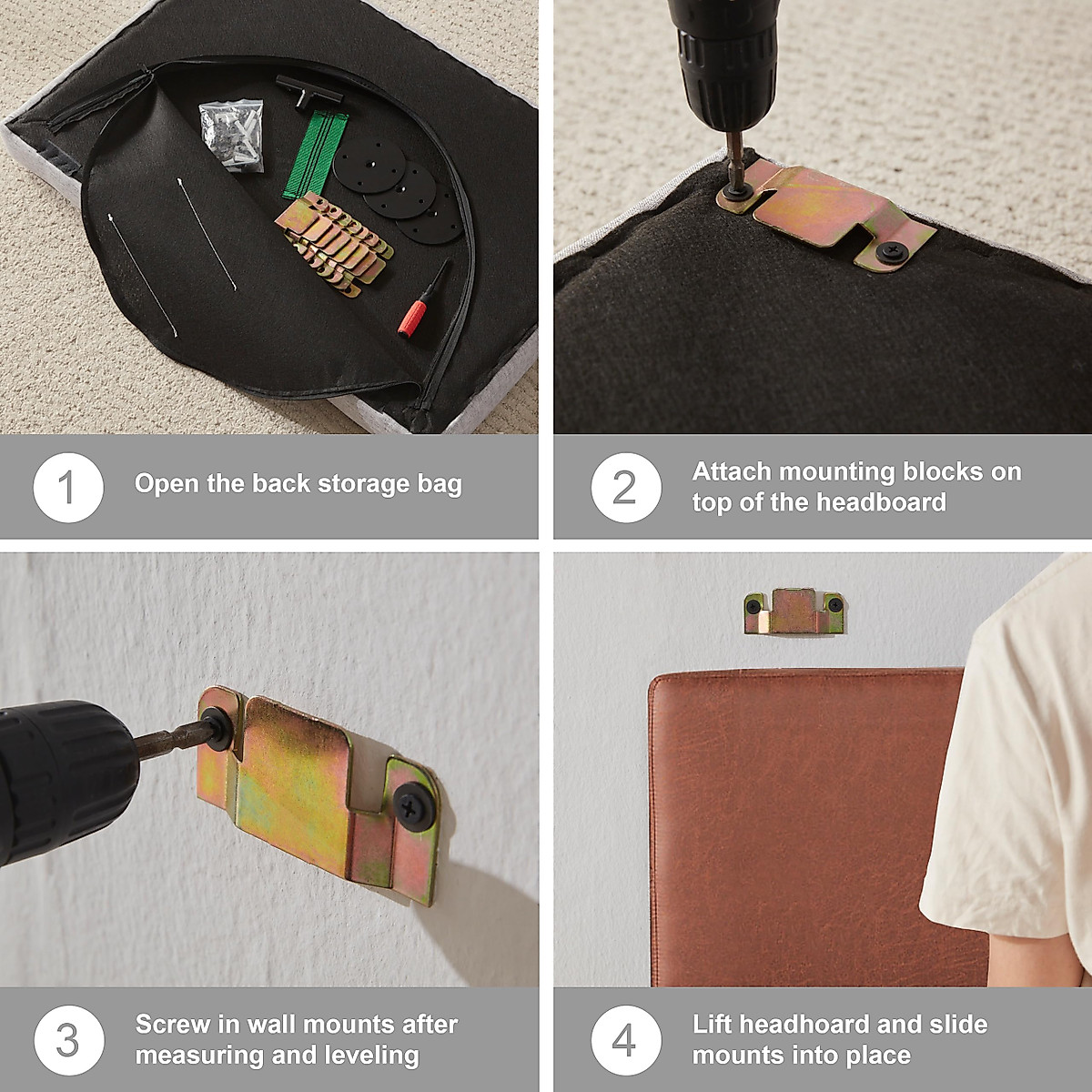 1 Open the back storage bag

2 Attach mounting blocks on top of the headboard

3 Screw in wall mounts after measuring and leveling

4 Lift headhoard and slide mounts into place