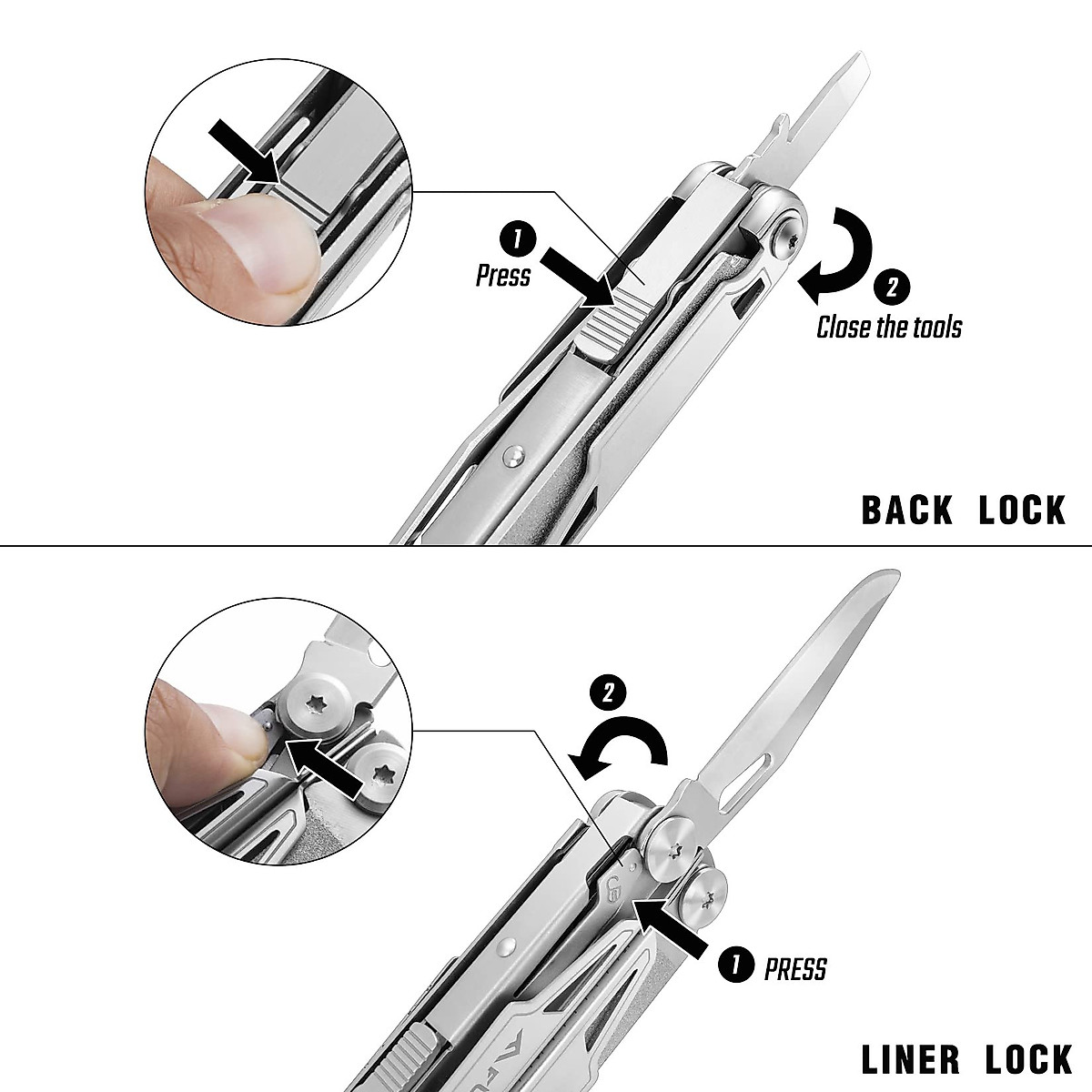 1 Press

2 Close the tools

BACK LOCK

2

1 PRESS

LINER LOCK