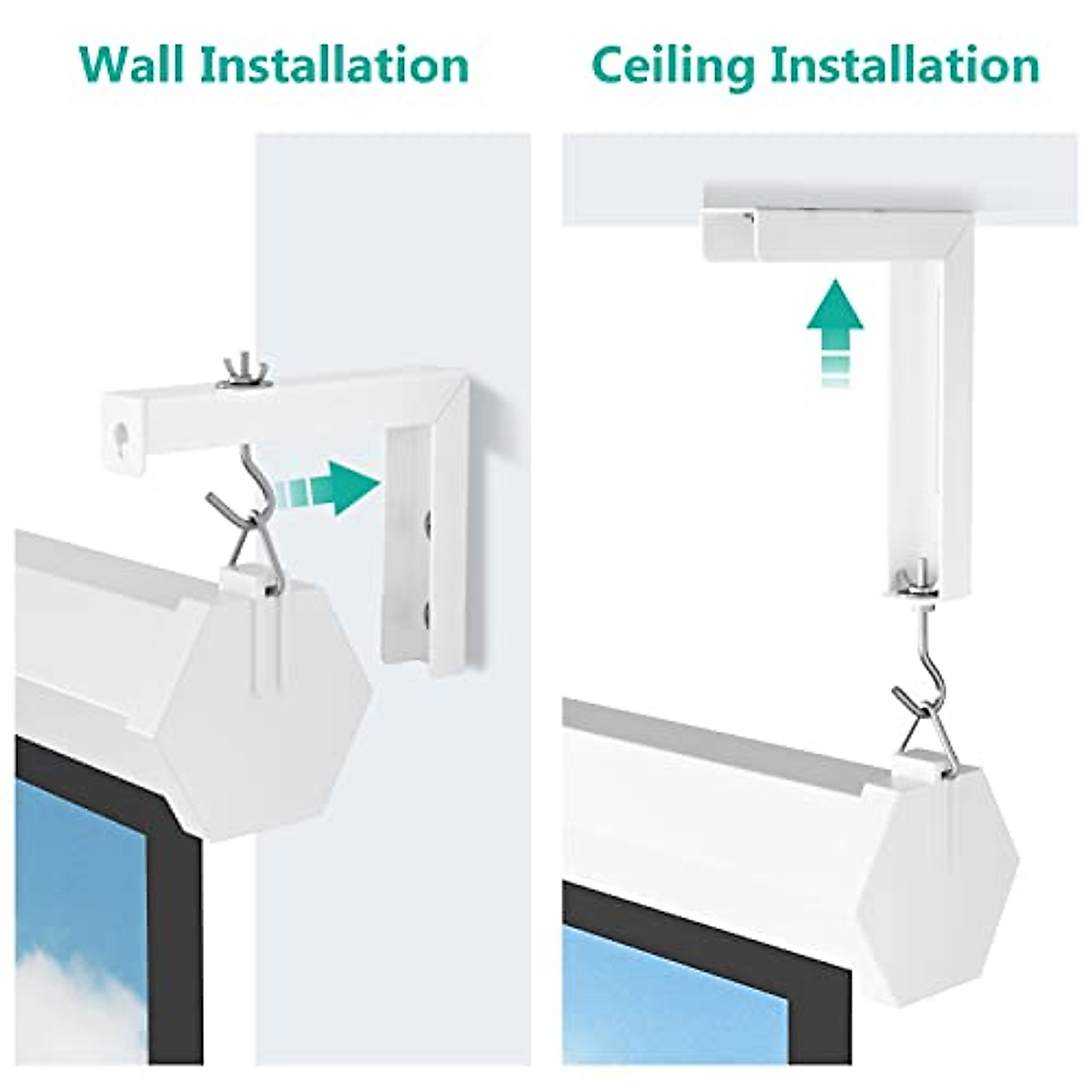 Wall Installation

Ceiling Installation