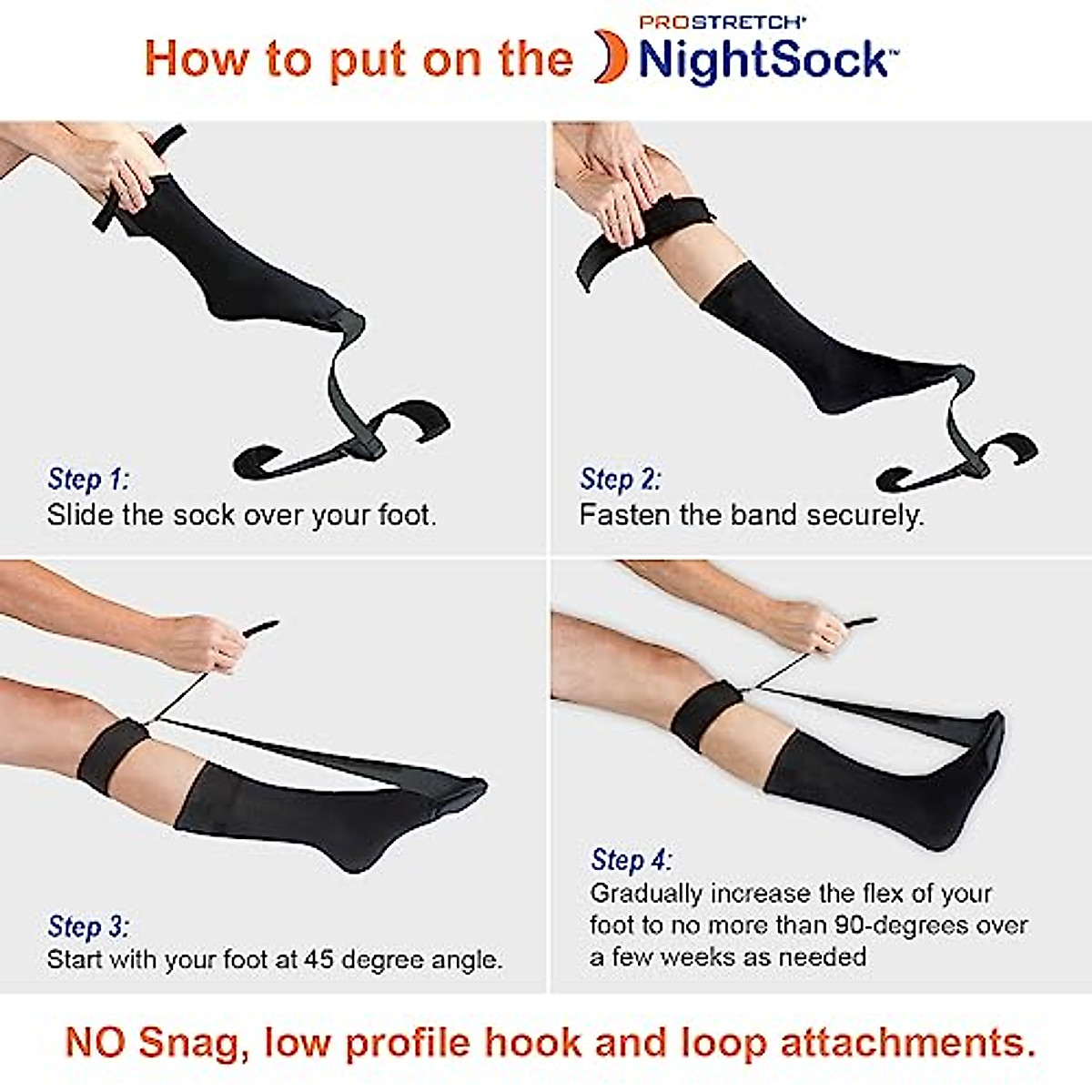 How to put on the PROSTRETCH® NightSock™

Step 1:
Slide the sock over your foot.

Step 2:
Fasten the band securely.

Step 3:
Start with your foot at 45 degree angle.

Step 4:
Gradually increase the flex of your foot to no more than 90-degrees over a few weeks as needed

NO Snag, low profile hook and loop attachments.