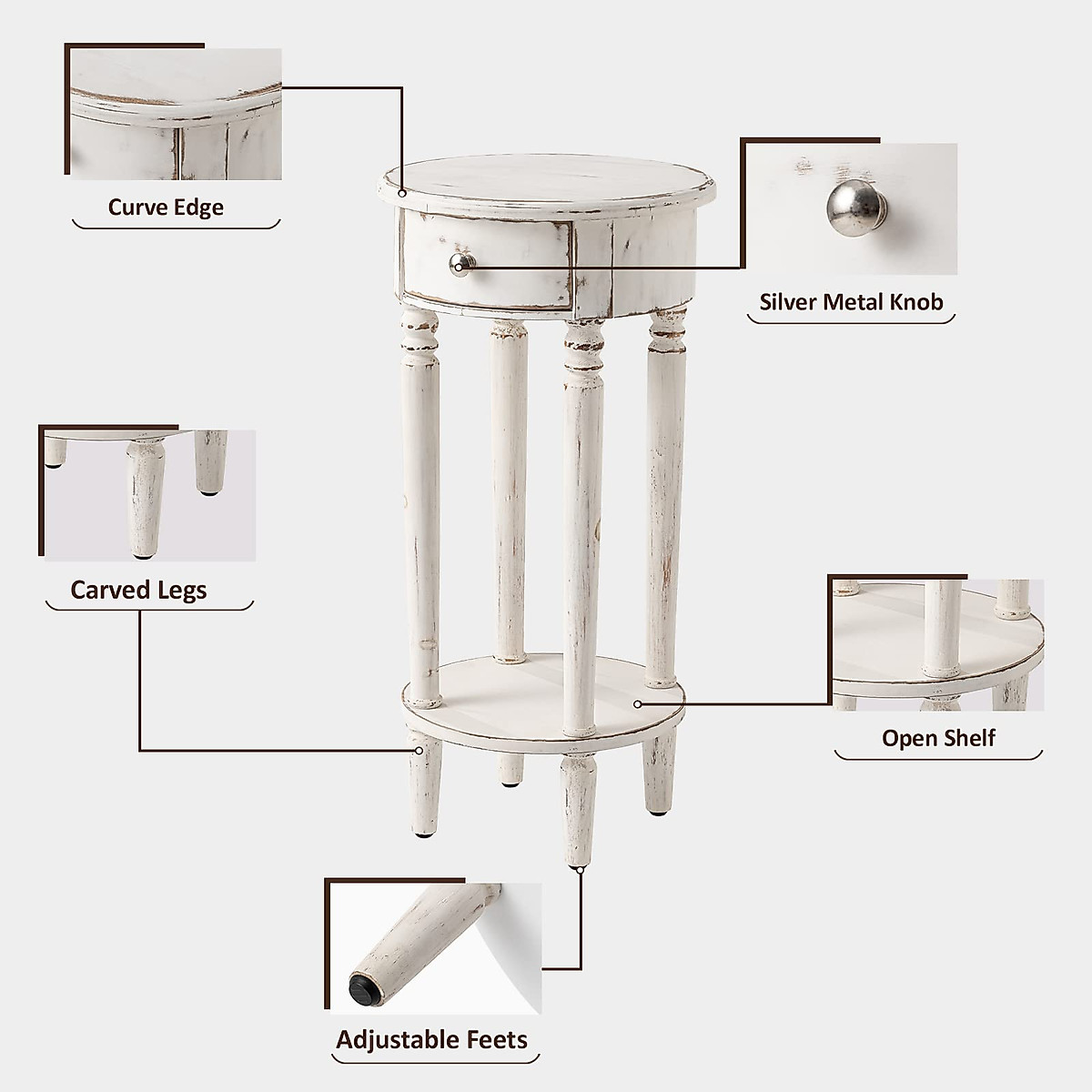 Curve Edge

Silver Metal Knob

Carved Legs

Open Shelf

Adjustable Feets