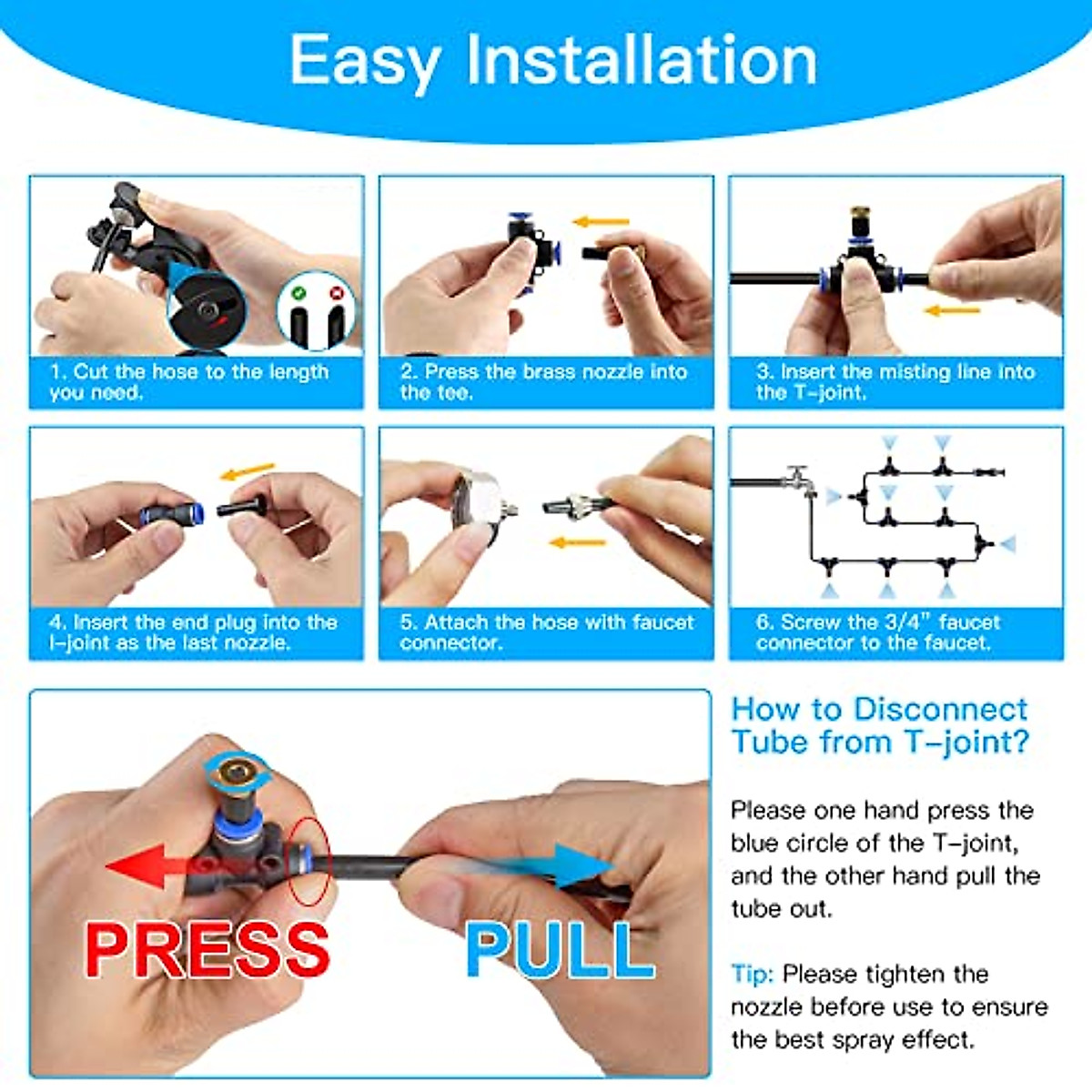 Easy Installation

1. Cut the hose to the length you need.

2. Press the brass nozzle into the tee.

3. Insert the misting line into the T-joint.

4. Insert the end plug into the I-joint as the last nozzle.

5. Attach the hose with faucet connector.

6. Screw the 3/4" faucet connector to the faucet.

PRESS

PULL

How to Disconnect Tube from T-joint?

Please one hand press the blue circle of the T-joint, and the other hand pull the tube out.

Tip: Please tighten the nozzle before use to ensure the best spray effect.