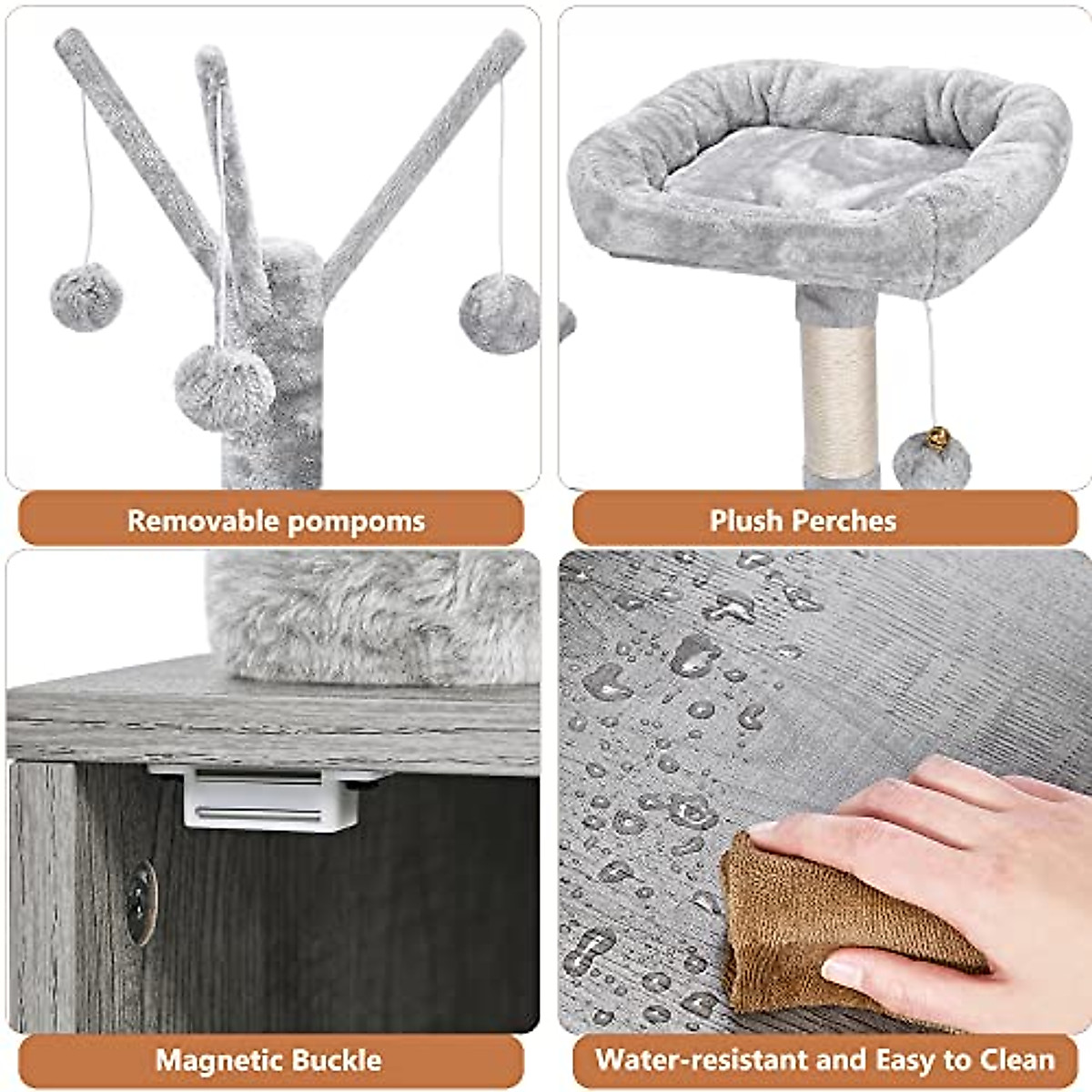 Removable pompoms

Plush Perches

Magnetic Buckle

Water-resistant and Easy to Clean