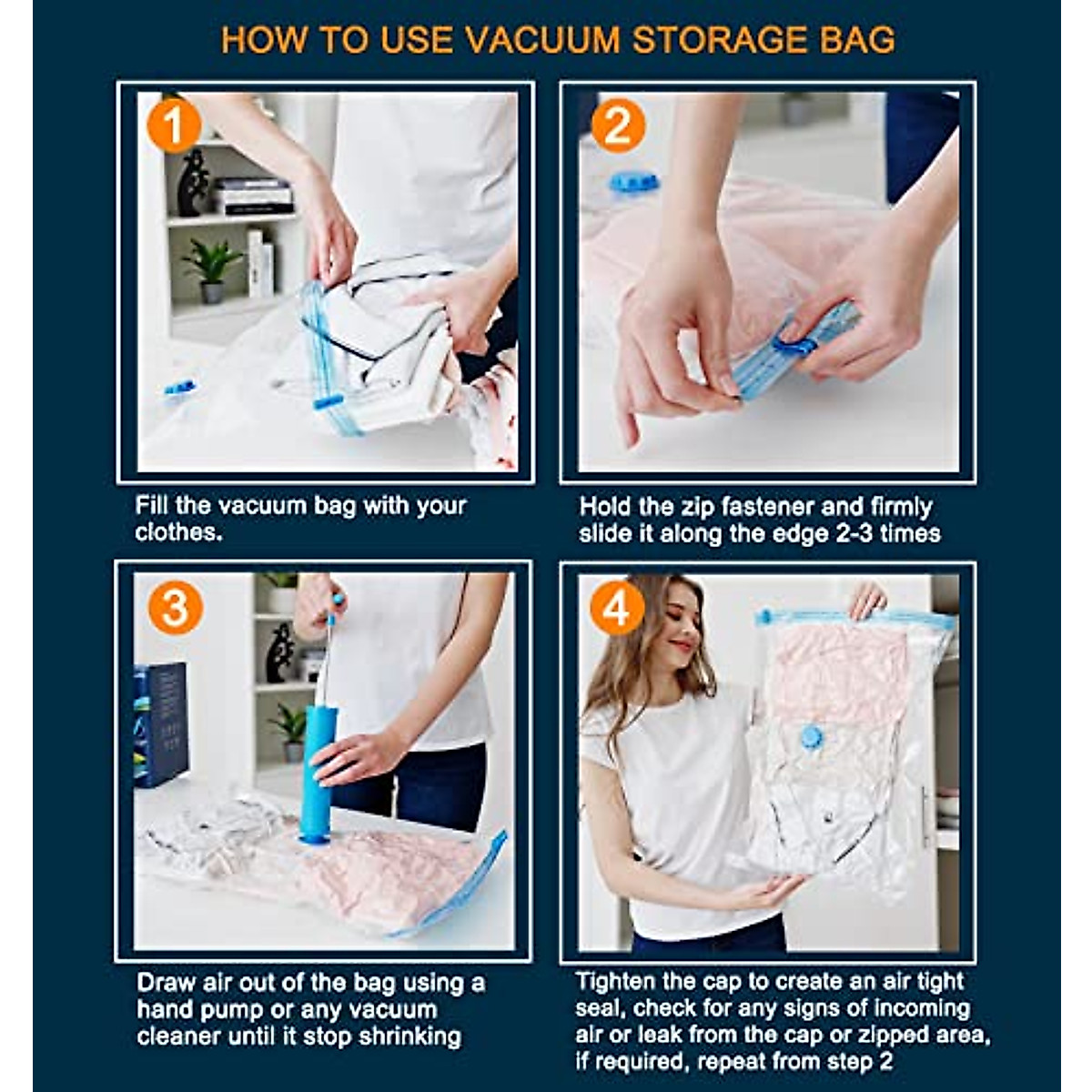 HOW TO USE VACUUM STORAGE BAG

1

Fill the vacuum bag with your clothes.

2

Hold the zip fastener and firmly slide it along the edge 2-3 times

3

Draw air out of the bag using a hand pump or any vacuum cleaner until it stop shrinking

4

Tighten the cap to create an air tight seal, check for any signs of incoming air or leak from the cap or zipped area, if required, repeat from step 2