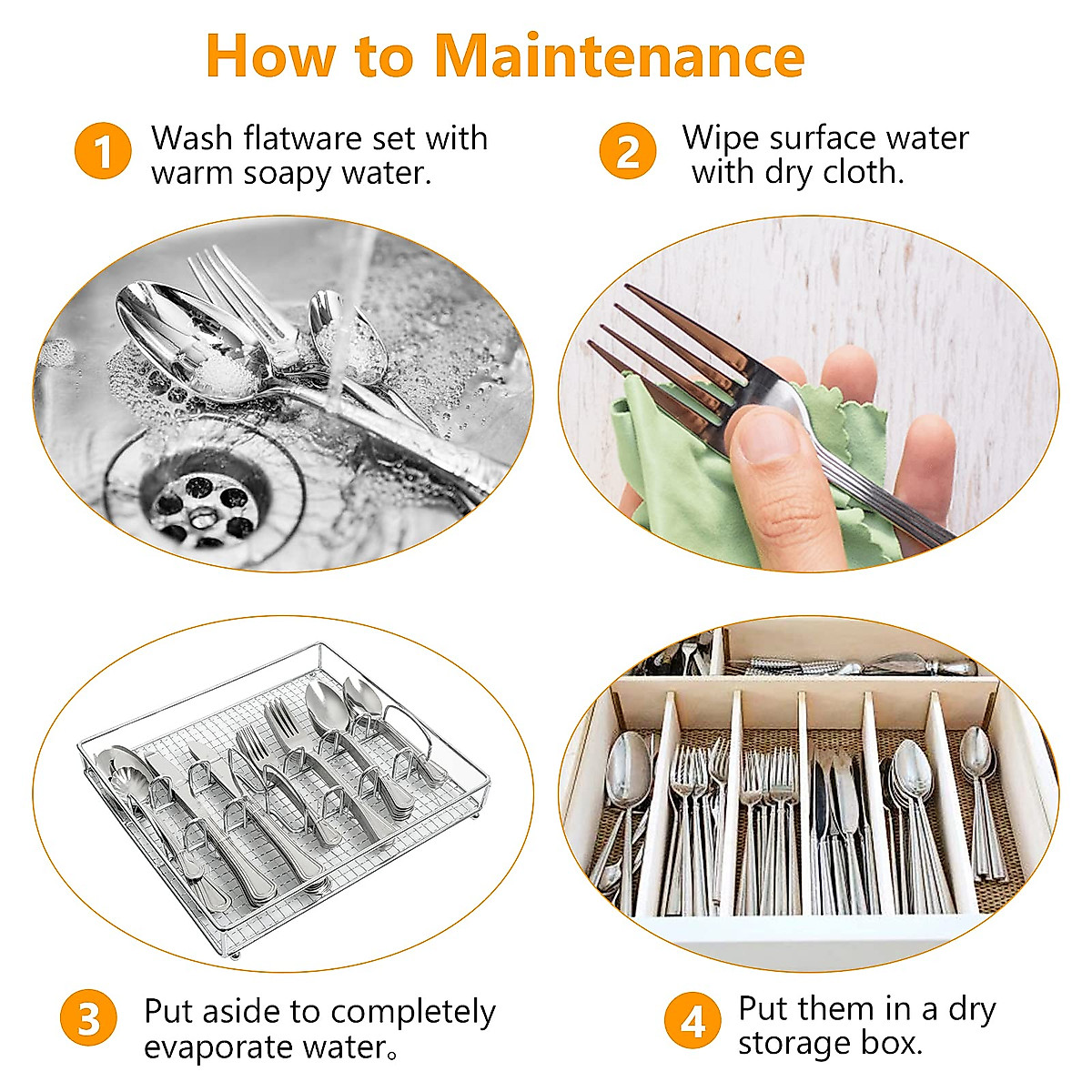 How to Maintenance

1 Wash flatware set with warm soapy water.

2 Wipe surface water with dry cloth.

3 Put aside to completely evaporate water。

4 Put them in a dry storage box.