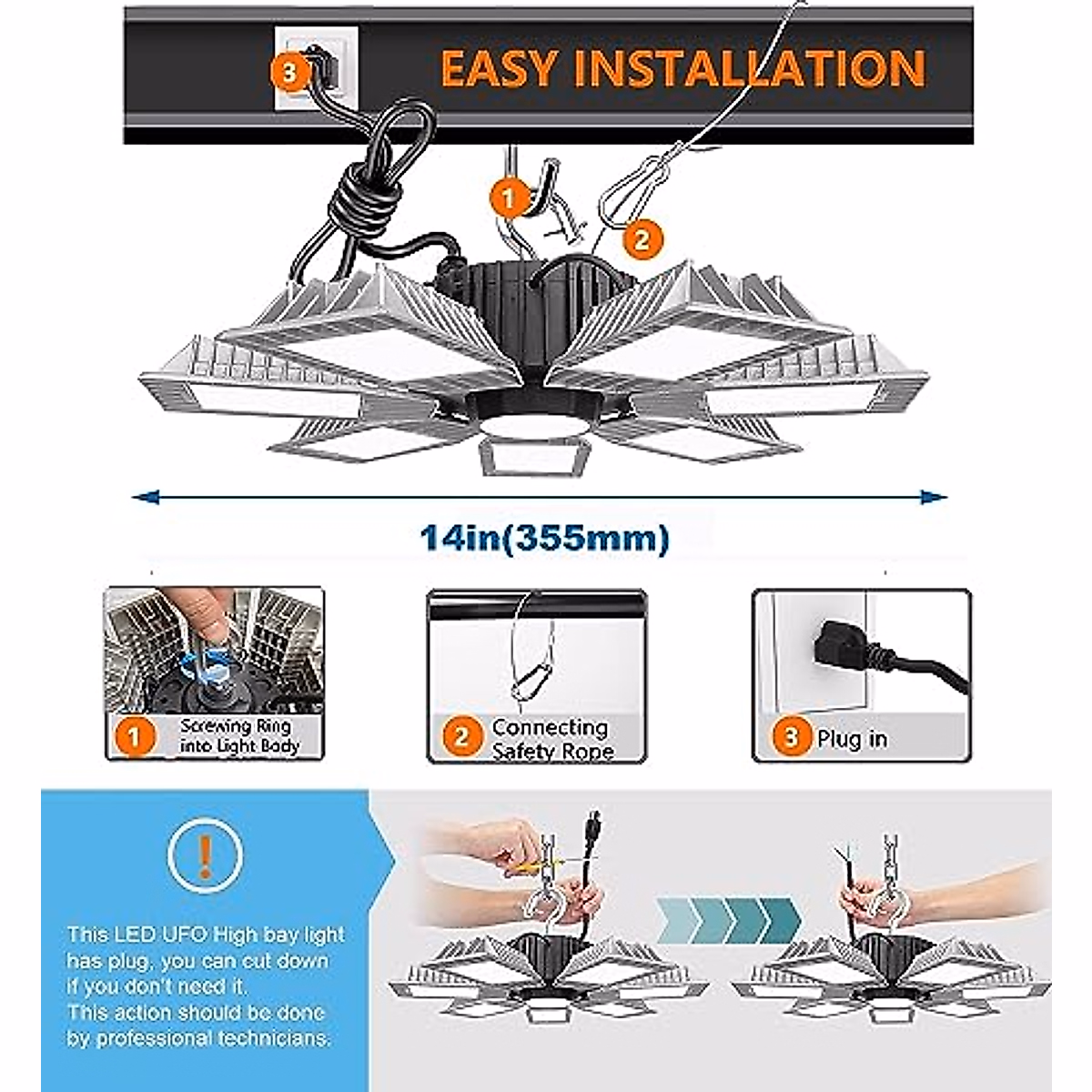 3

EASY INSTALLATION

1

2

14in(355mm)

1 Screwing Ring into Light Body

2 Connecting Safety Rope

3 Plug in

!

This LED UFO High bay light has plug, you can cut down if you don't need it.
This action should be done by professional technicians.