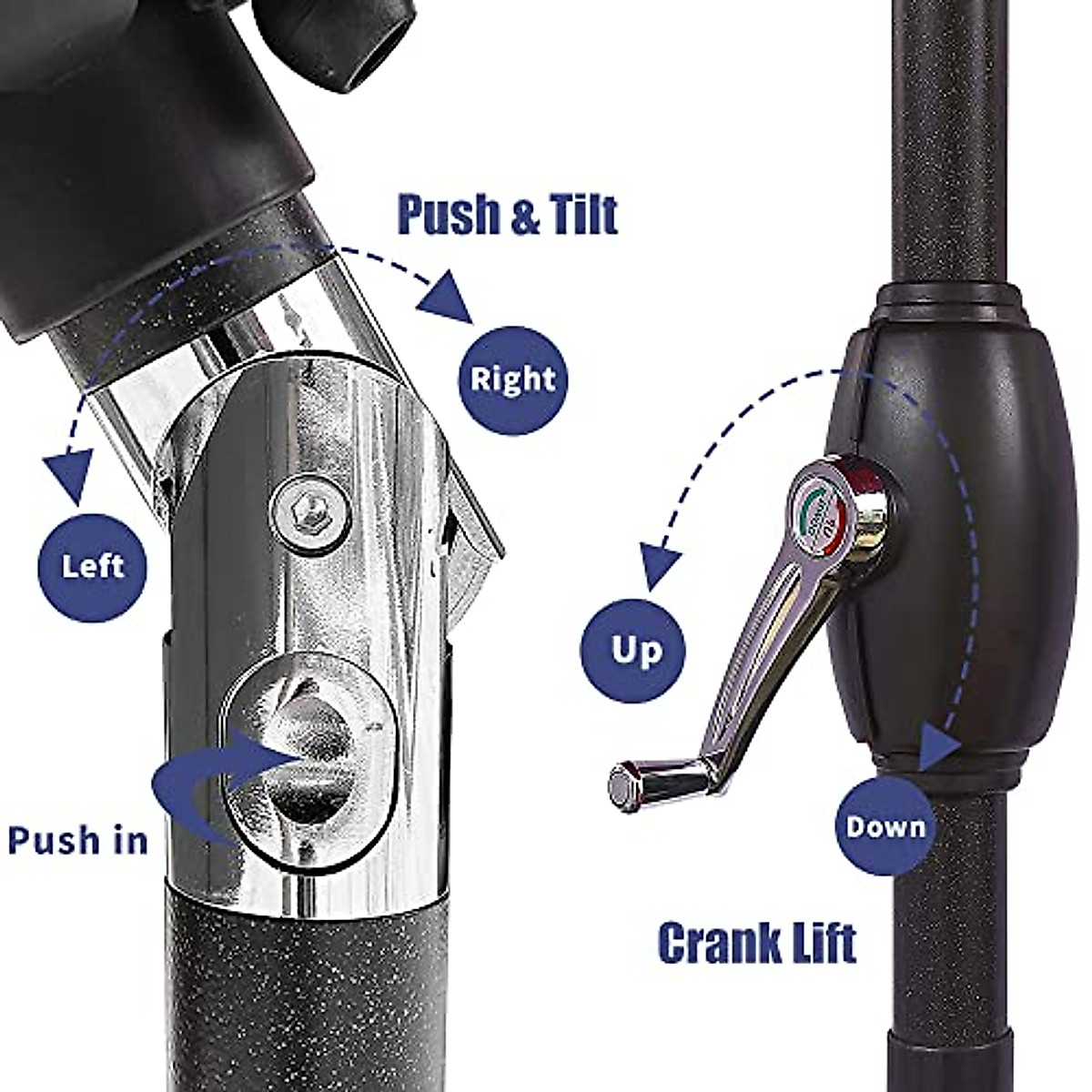 Push & Tilt

Right

Left

Push in

Up

Down

Crank Lift