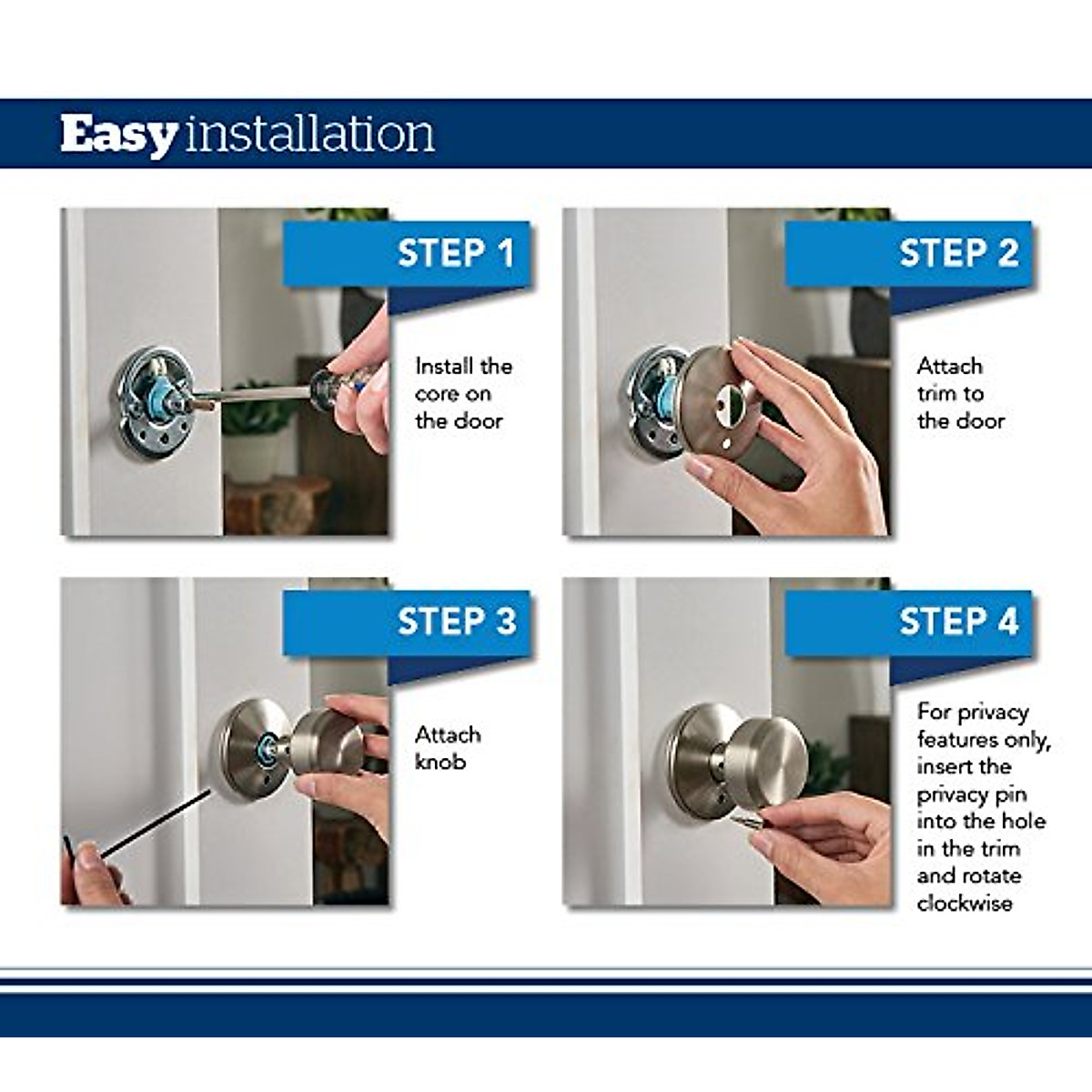 Easy installation

STEP 1

Install the core on the door

STEP 2

Attach trim to the door

STEP 3

Attach knob

STEP 4

For privacy features only, insert the privacy pin into the hole in the trim and rotate clockwise