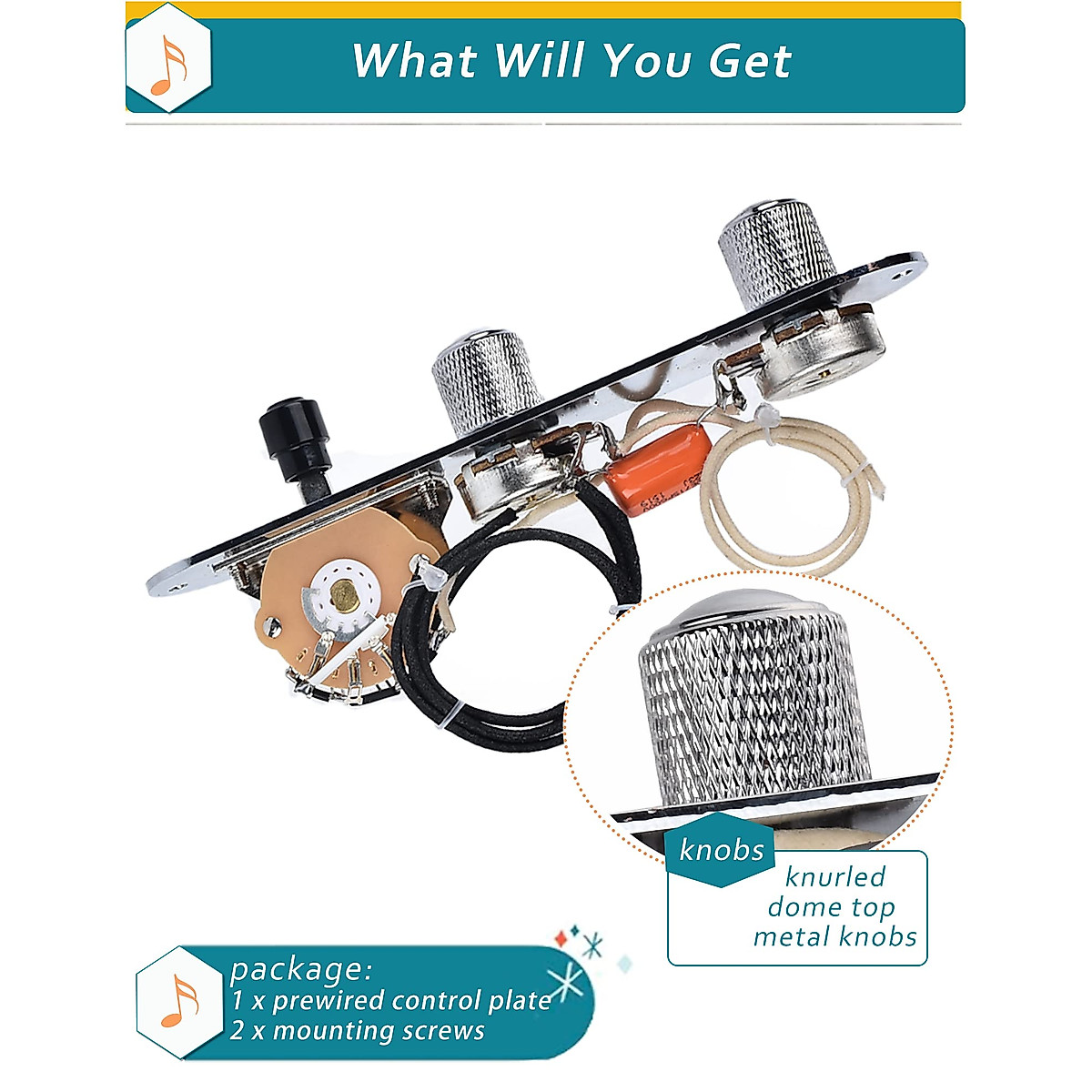 What Will You Get

knobs

knurled dome top metal knobs

package:
1 x prewired control plate
2 x mounting screws