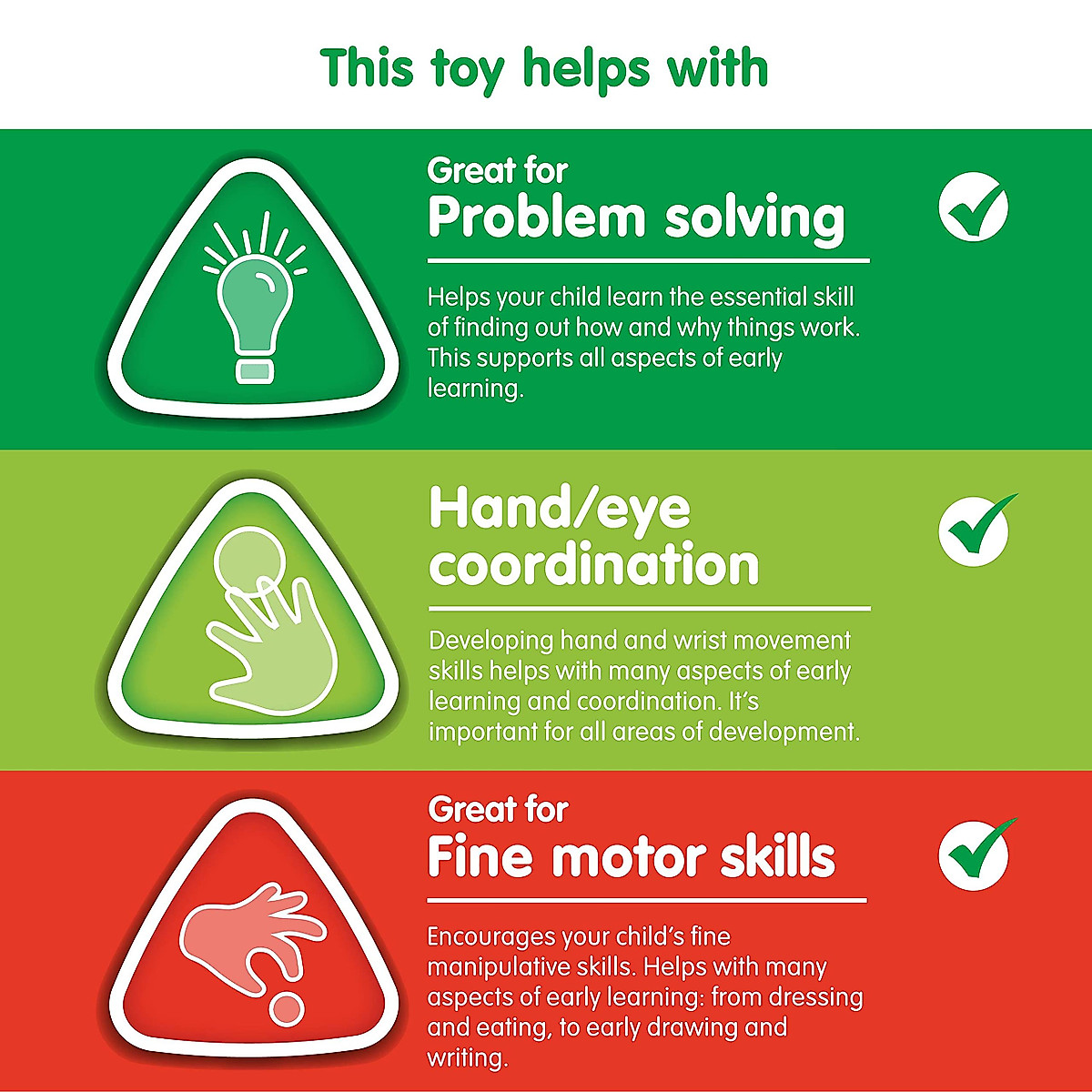 This toy helps with

Great for
Problem solving

Helps your child learn the essential skill of finding out how and why things work. This supports all aspects of early learning.

Hand/eye coordination

Developing hand and wrist movement skills helps with many aspects of early learning and coordination. It's important for all areas of development.

Great for
Fine motor skills

Encourages your child's fine manipulative skills. Helps with many aspects of early learning: from dressing and eating, to early drawing and writing.