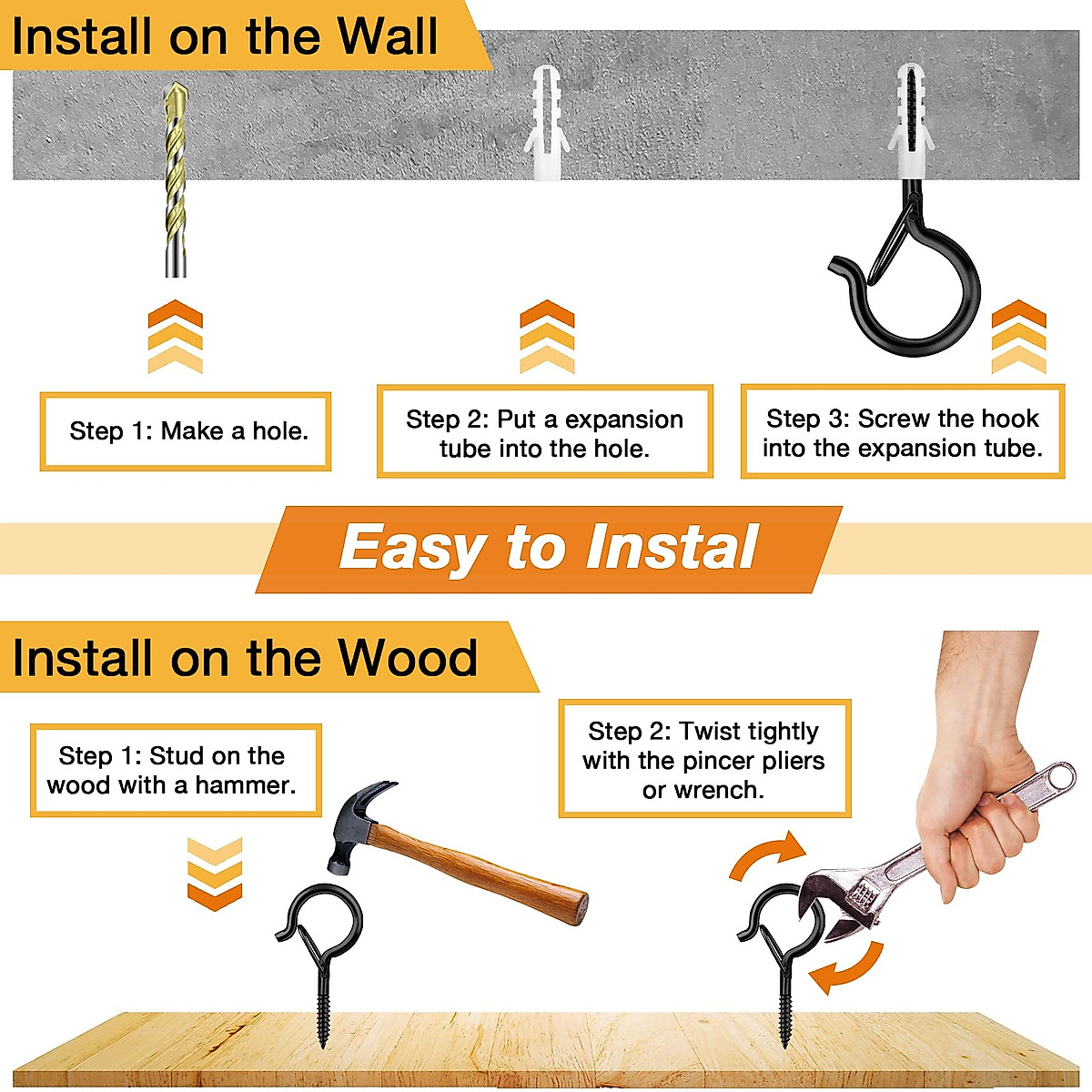 Install on the Wall

Step 1: Make a hole.

Step 2: Put a expansion tube into the hole.

Step 3: Screw the hook into the expansion tube.

Easy to Instal

Install on the Wood

Step 1: Stud on the wood with a hammer.

Step 2: Twist tightly with the pincer pliers or wrench.