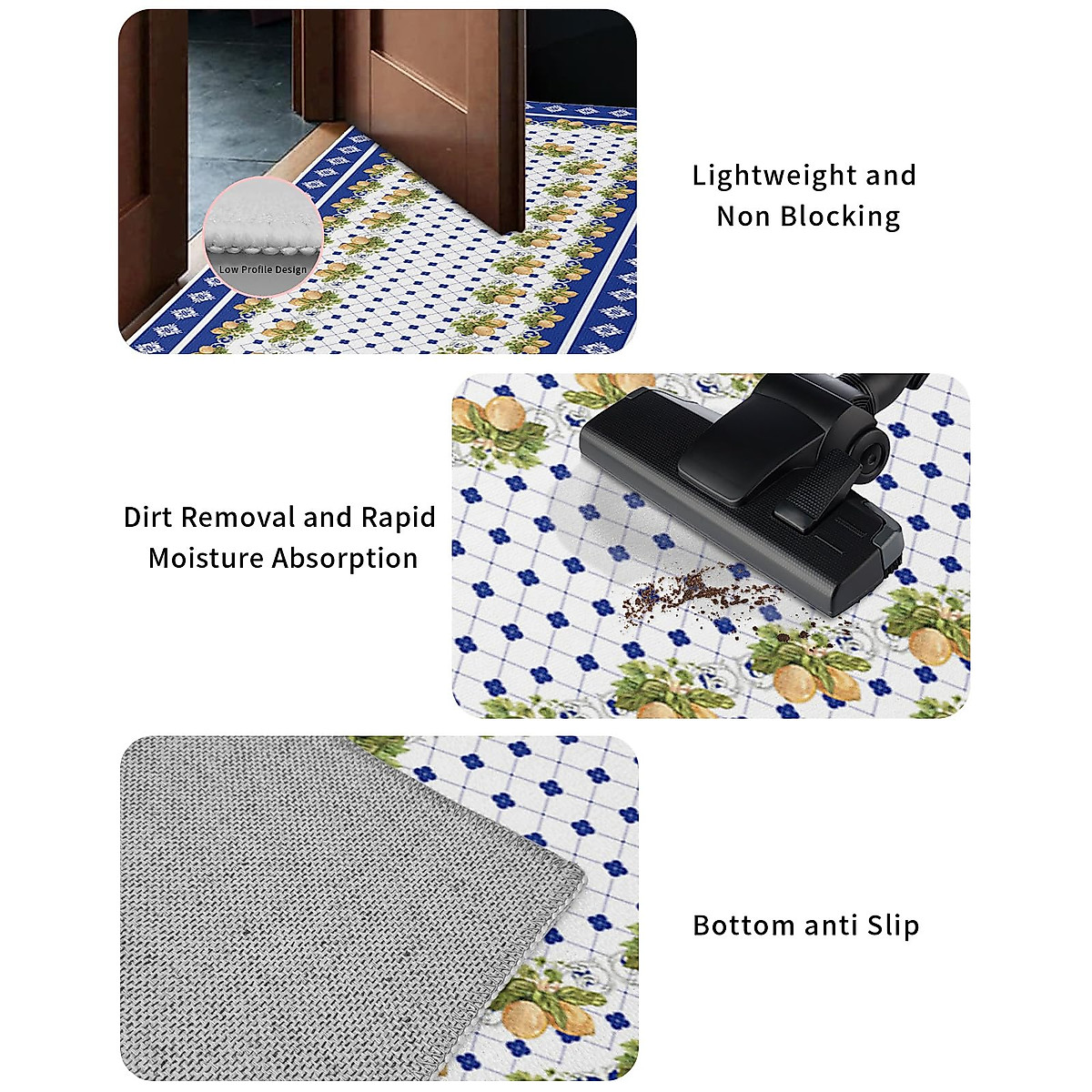 Low Profile Design

Lightweight and
Non Blocking

Dirt Removal and Rapid
Moisture Absorption

Bottom anti Slip