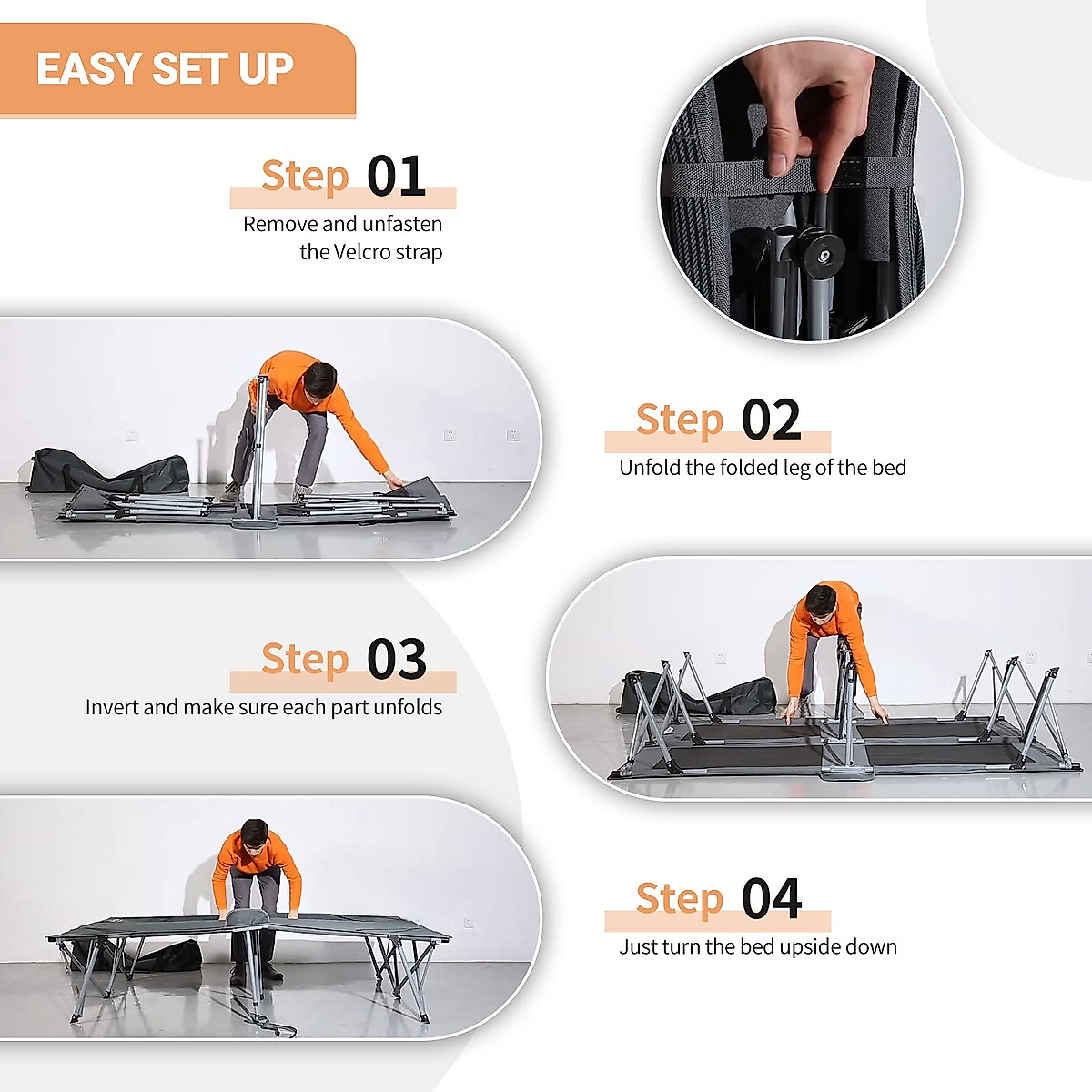 EASY SET UP

Step 01
Remove and unfasten the Velcro strap

Step 02
Unfold the folded leg of the bed

Step 03
Invert and make sure each part unfolds

Step 04
Just turn the bed upside down