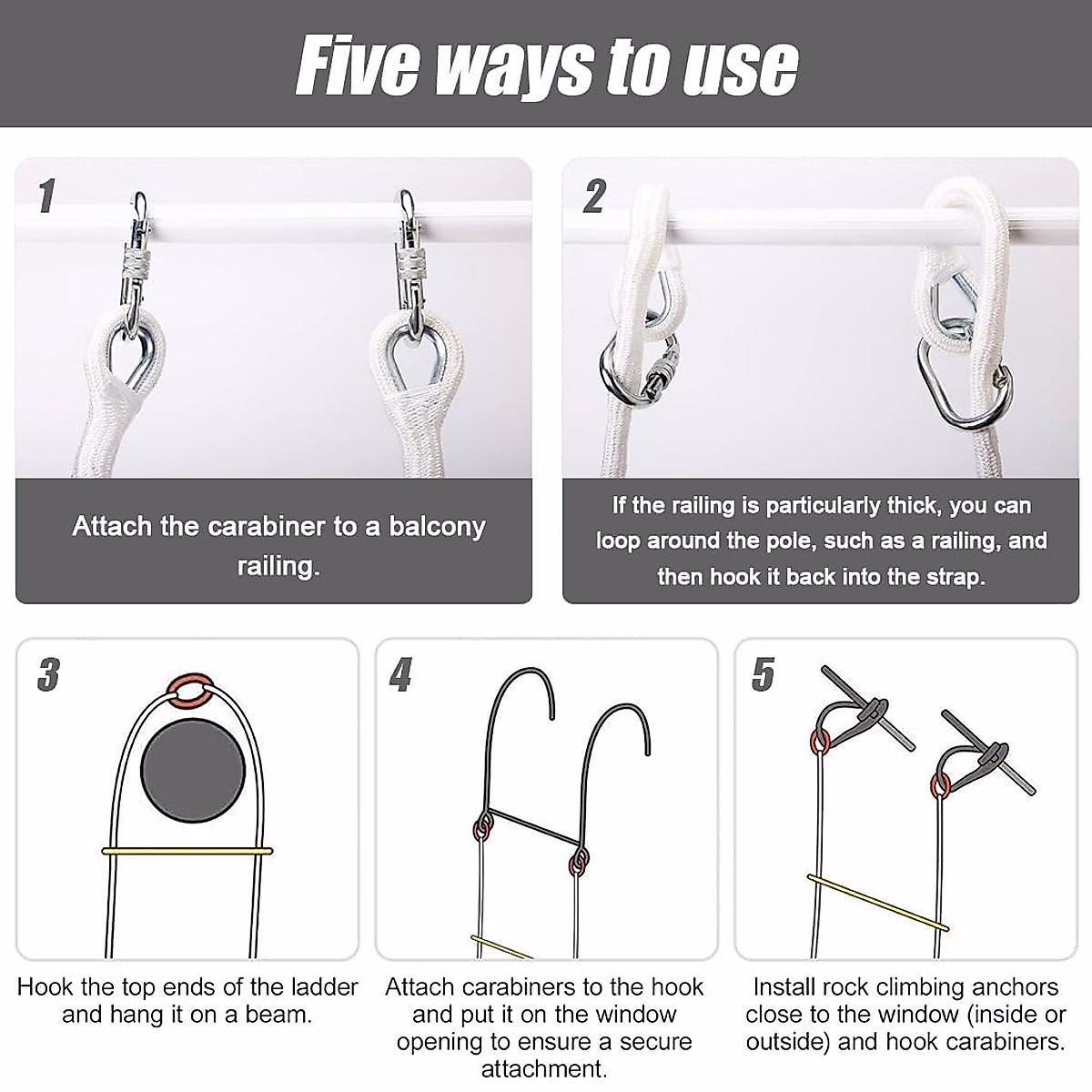 Five ways to use

1

Attach the carabiner to a balcony railing.

2

If the railing is particularly thick, you can loop around the pole, such as a railing, and then hook it back into the strap.

3

Hook the top ends of the ladder and hang it on a beam.

4

Attach carabiners to the hook and put it on the window opening to ensure a secure attachment.

5

Install rock climbing anchors close to the window (inside or outside) and hook carabiners.