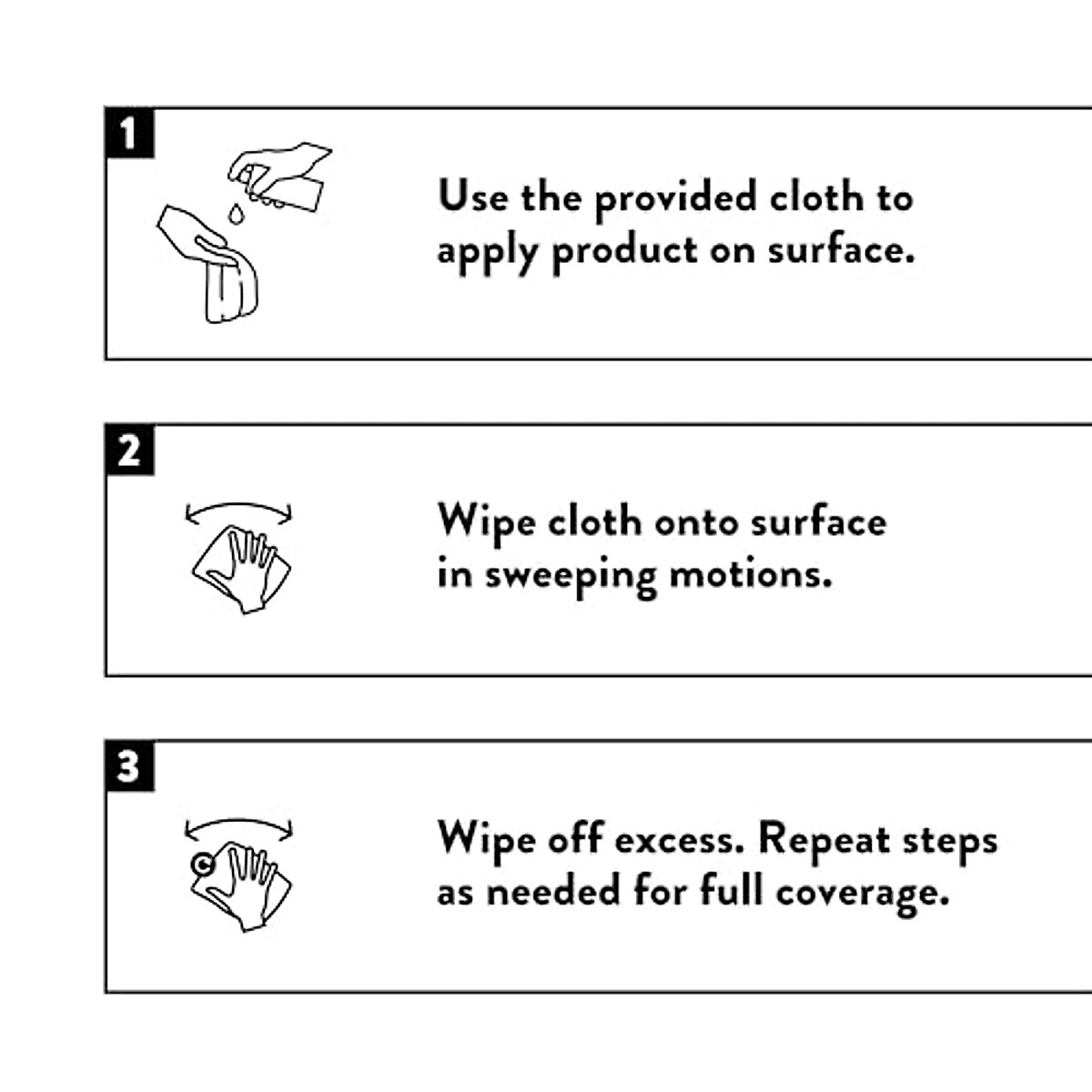 1

Use the provided cloth to apply product on surface.

2

Wipe cloth onto surface in sweeping motions.

3

Wipe off excess. Repeat steps as needed for full coverage.