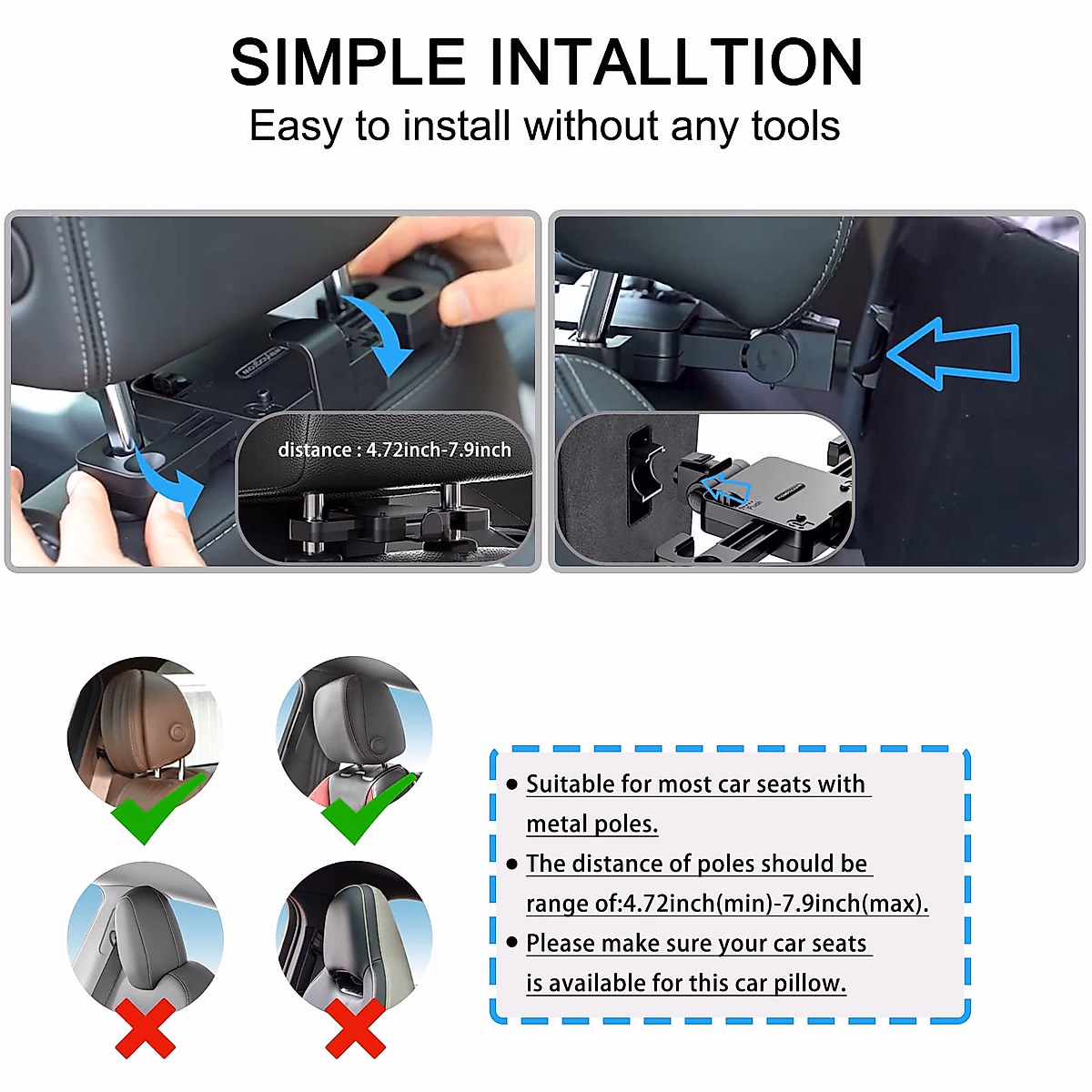 SIMPLE INTALLTION
Easy to install without any tools

distance : 4.72inch-7.9inch

● Suitable for most car seats with metal poles.
● The distance of poles should be range of:4.72inch(min)-7.9inch(max).
● Please make sure your car seats is available for this car pillow.