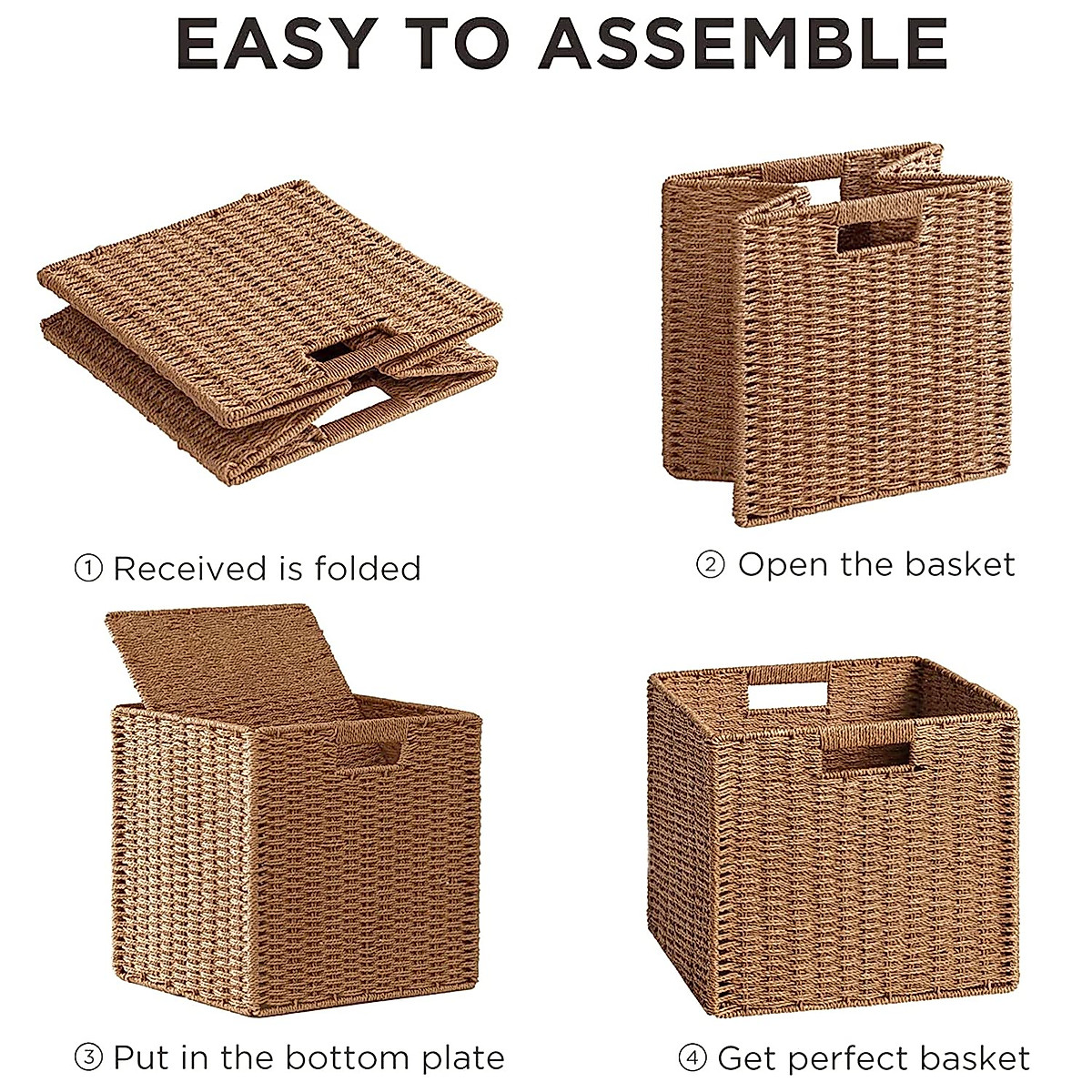 EASY TO ASSEMBLE

① Received is folded

② Open the basket

③ Put in the bottom plate

④ Get perfect basket