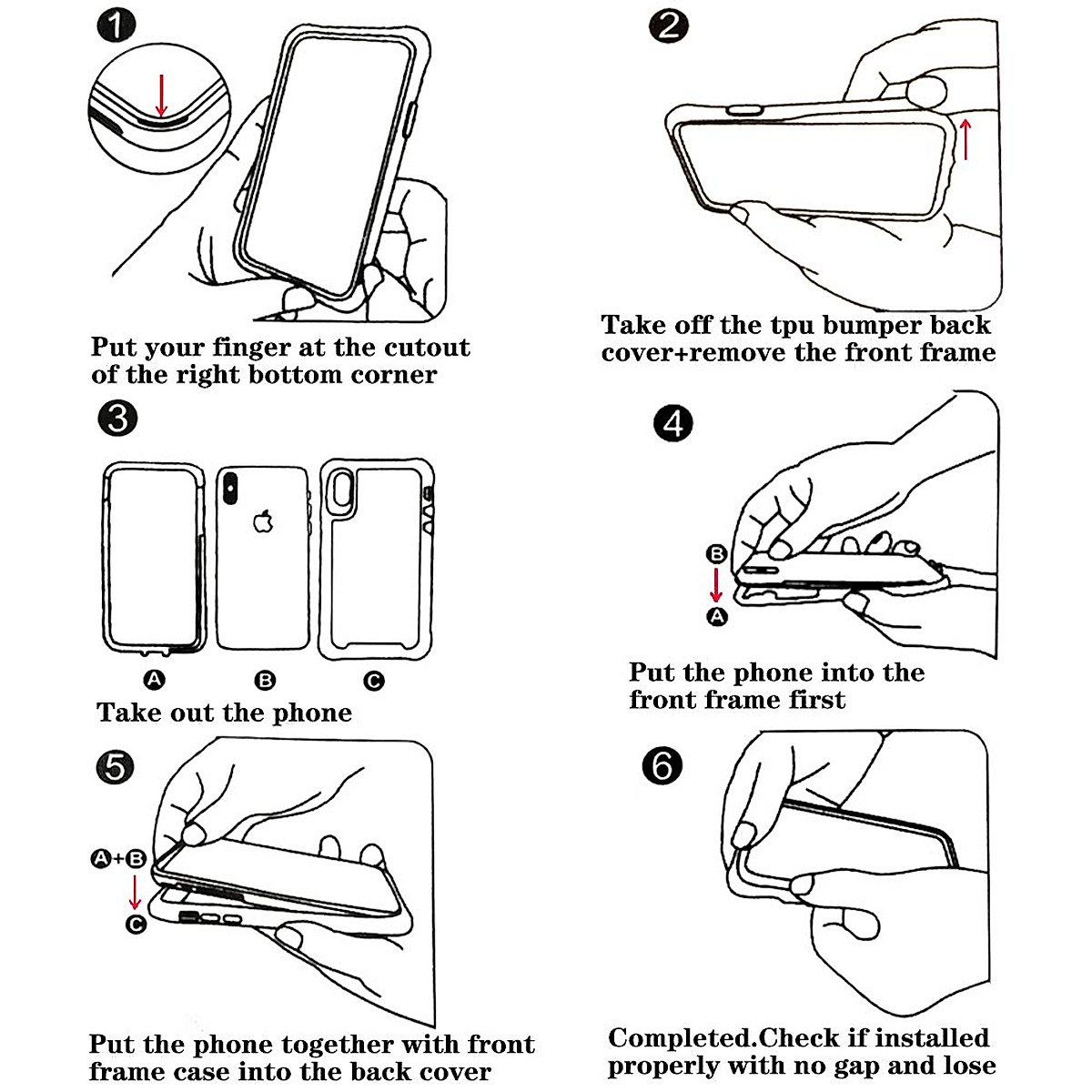 1

Put your finger at the cutout of the right bottom corner

2

Take off the tpu bumper back cover+remove the front frame

3

A B C

Take out the phone

4

B
A

Put the phone into the front frame first

5

A+B
C

Put the phone together with front frame case into the back cover

6

Completed.Check if installed properly with no gap and lose