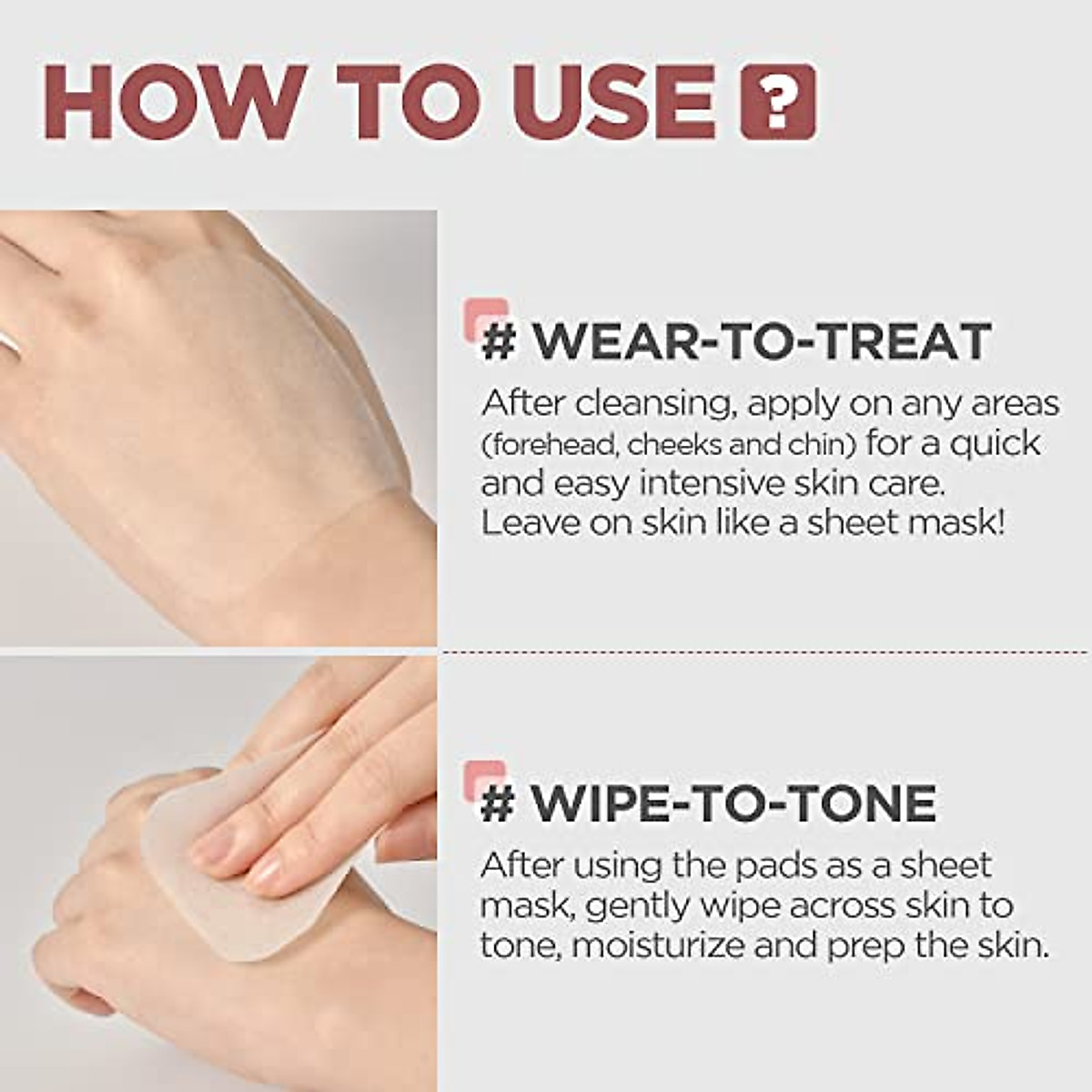 HOW TO USE ?

# WEAR-TO-TREAT

After cleansing, apply on any areas (forehead, cheeks and chin) for a quick and easy intensive skin care. Leave on skin like a sheet mask!

# WIPE-TO-TONE

After using the pads as a sheet mask, gently wipe across skin to tone, moisturize and prep the skin.