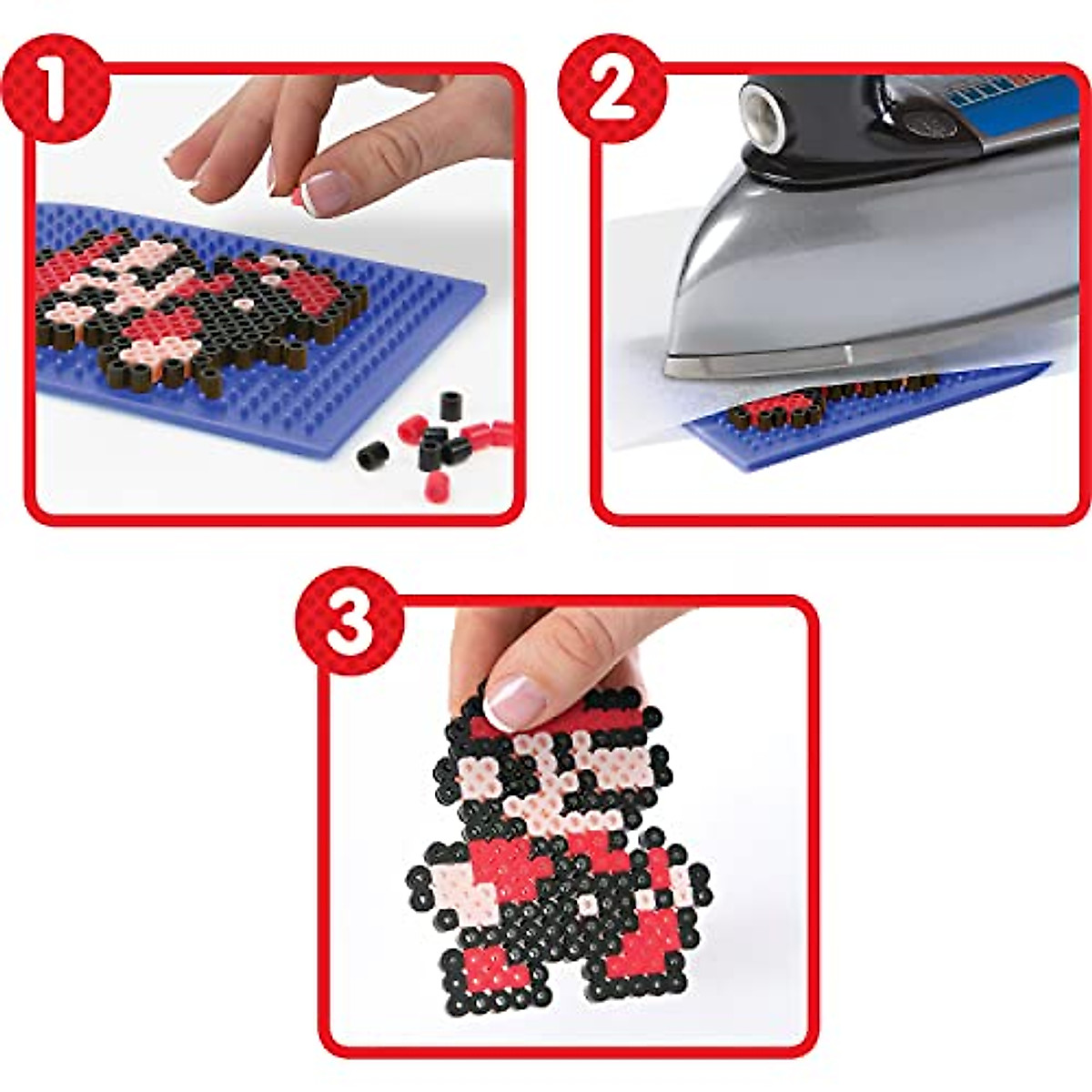 1

2

3