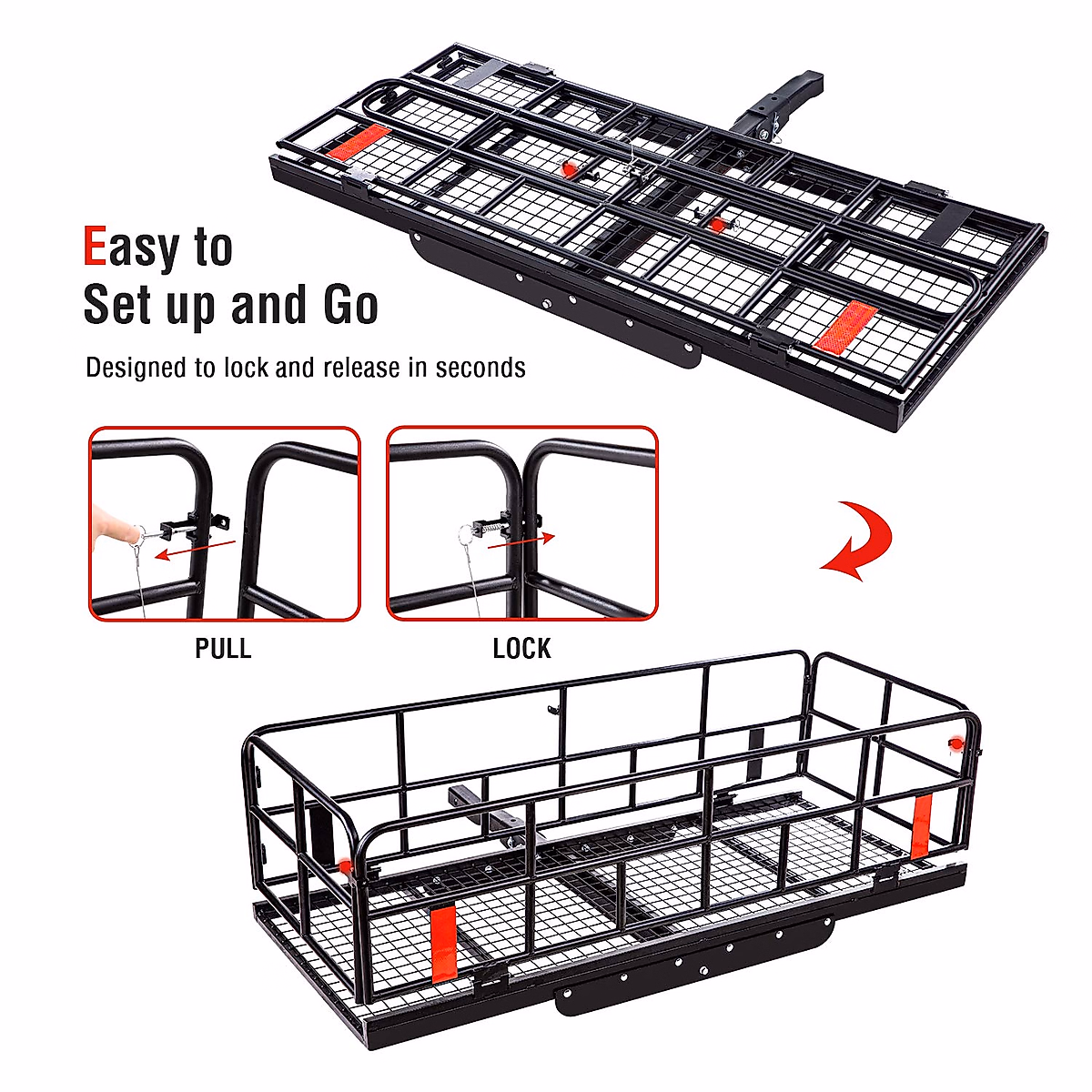 Easy to Set up and Go

Designed to lock and release in seconds

PULL

LOCK