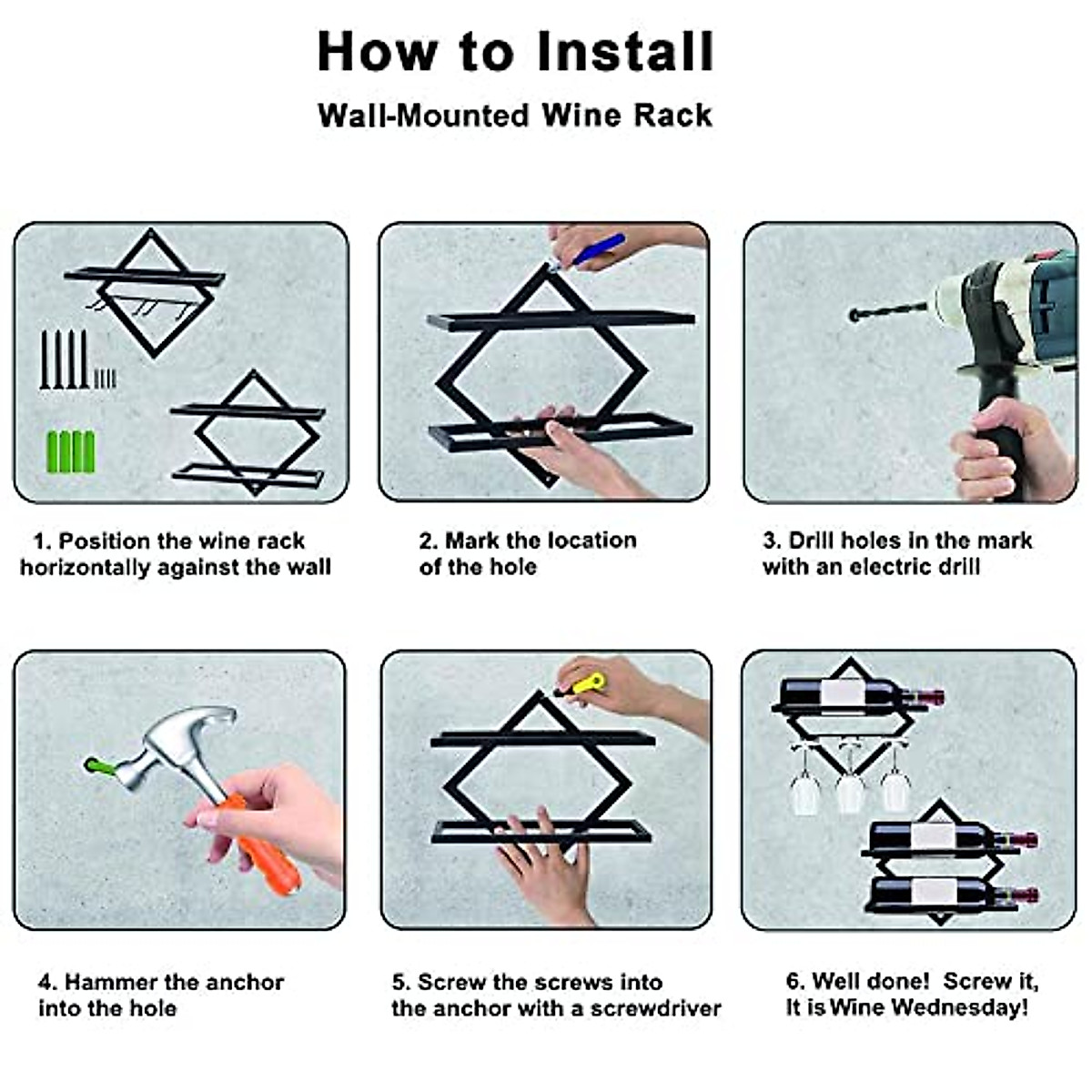 How to Install

Wall-Mounted Wine Rack

1. Position the wine rack horizontally against the wall

2. Mark the location of the hole

3. Drill holes in the mark with an electric drill

4. Hammer the anchor into the hole

5. Screw the screws into the anchor with a screwdriver

6. Well done! Screw it, It is Wine Wednesday!