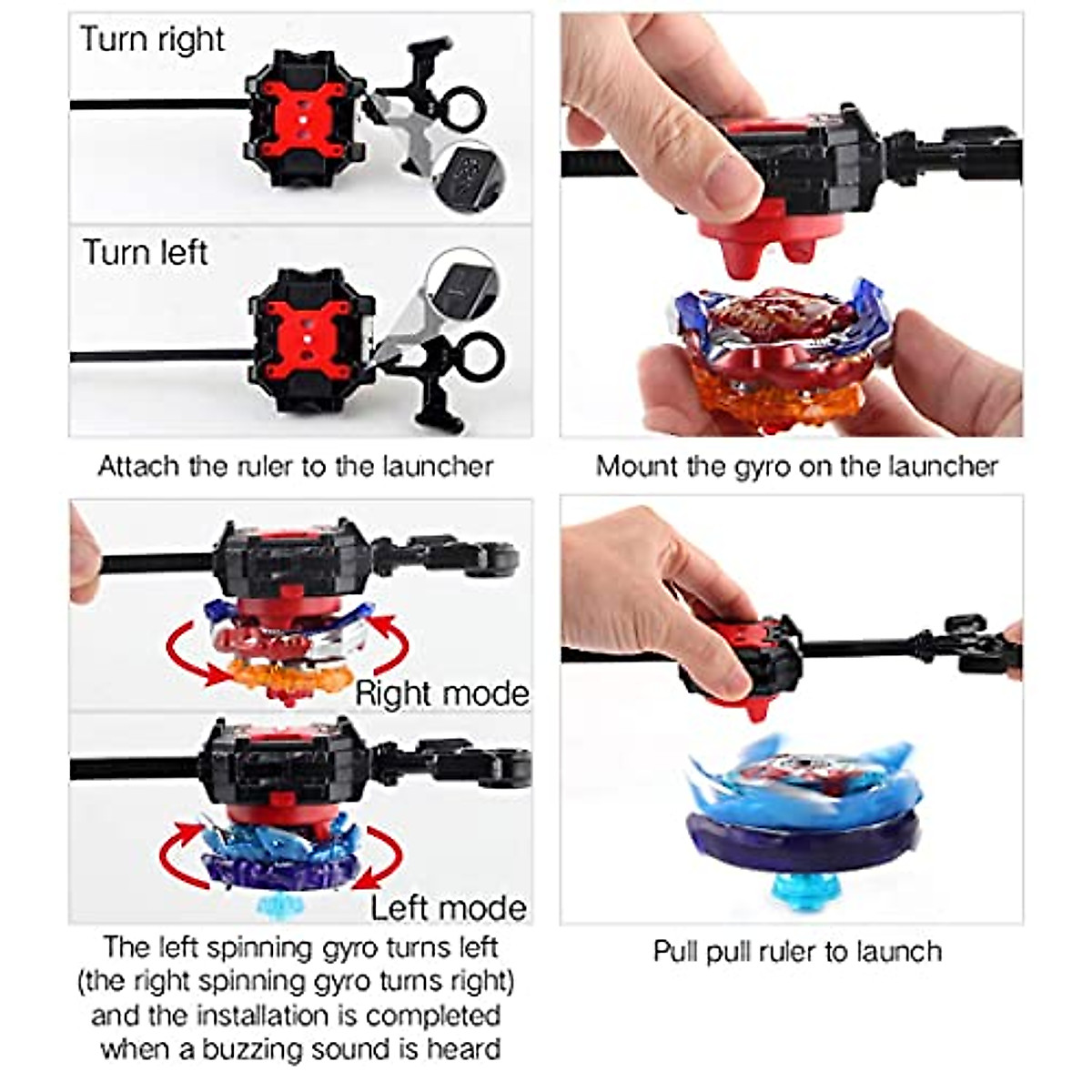 Turn right

Turn left

Attach the ruler to the launcher

Mount the gyro on the launcher

Right mode

Left mode

The left spinning gyro turns left (the right spinning gyro turns right) and the installation is completed when a buzzing sound is heard

Pull pull ruler to launch