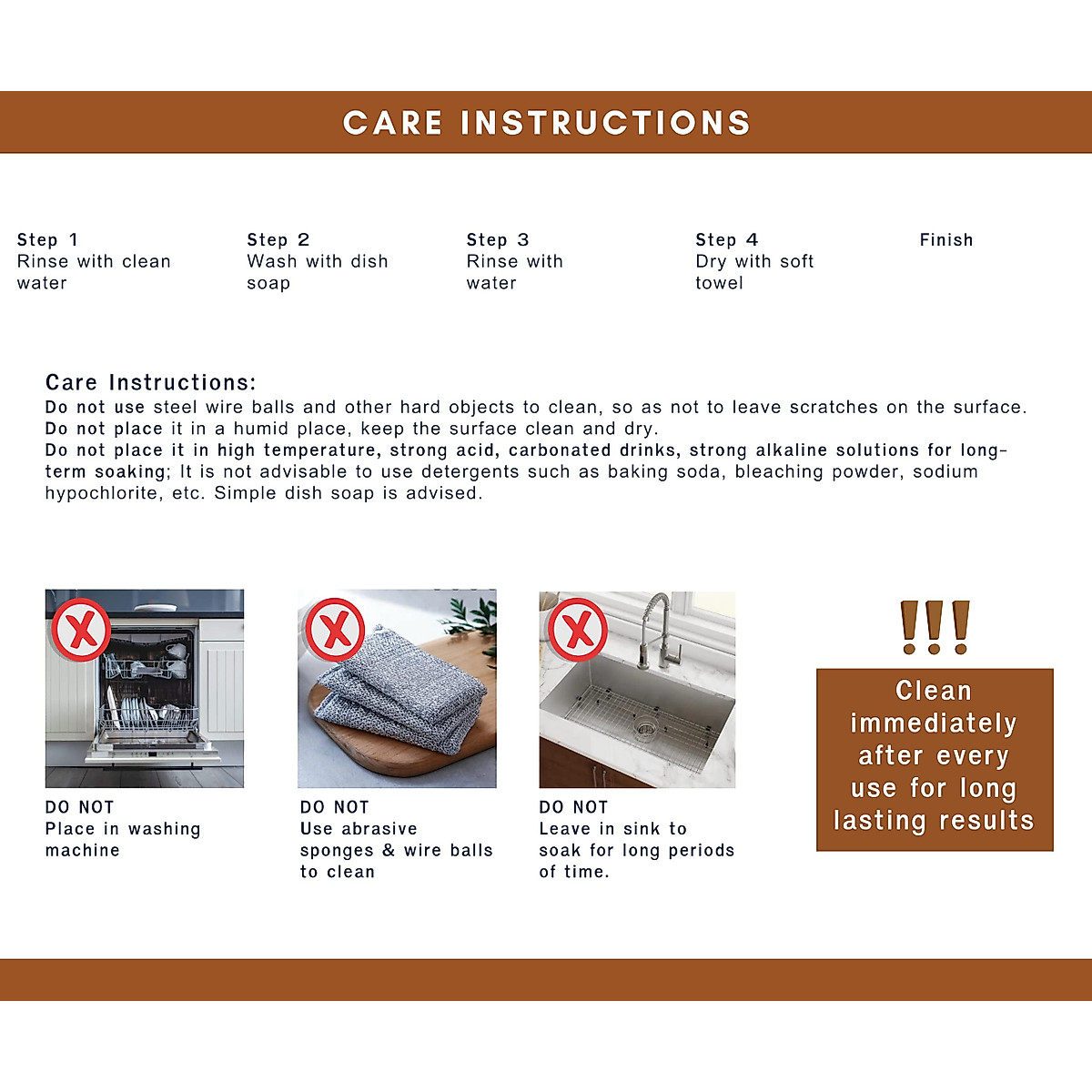 CARE INSTRUCTIONS

Step 1
Rinse with clean water

Step 2
Wash with dish soap

Step 3
Rinse with water

Step 4
Dry with soft towel

Finish

Care Instructions:
Do not use steel wire balls and other hard objects to clean, so as not to leave scratches on the surface.
Do not place it in a humid place, keep the surface clean and dry.
Do not place it in high temperature, strong acid, carbonated drinks, strong alkaline solutions for long-term soaking; It is not advisable to use detergents such as baking soda, bleaching powder, sodium hypochlorite, etc. Simple dish soap is advised.

X

DO NOT
Place in washing machine

X

DO NOT
Use abrasive sponges & wire balls to clean

X

DO NOT
Leave in sink to soak for long periods of time.

!!!

Clean immediately after every use for long lasting results