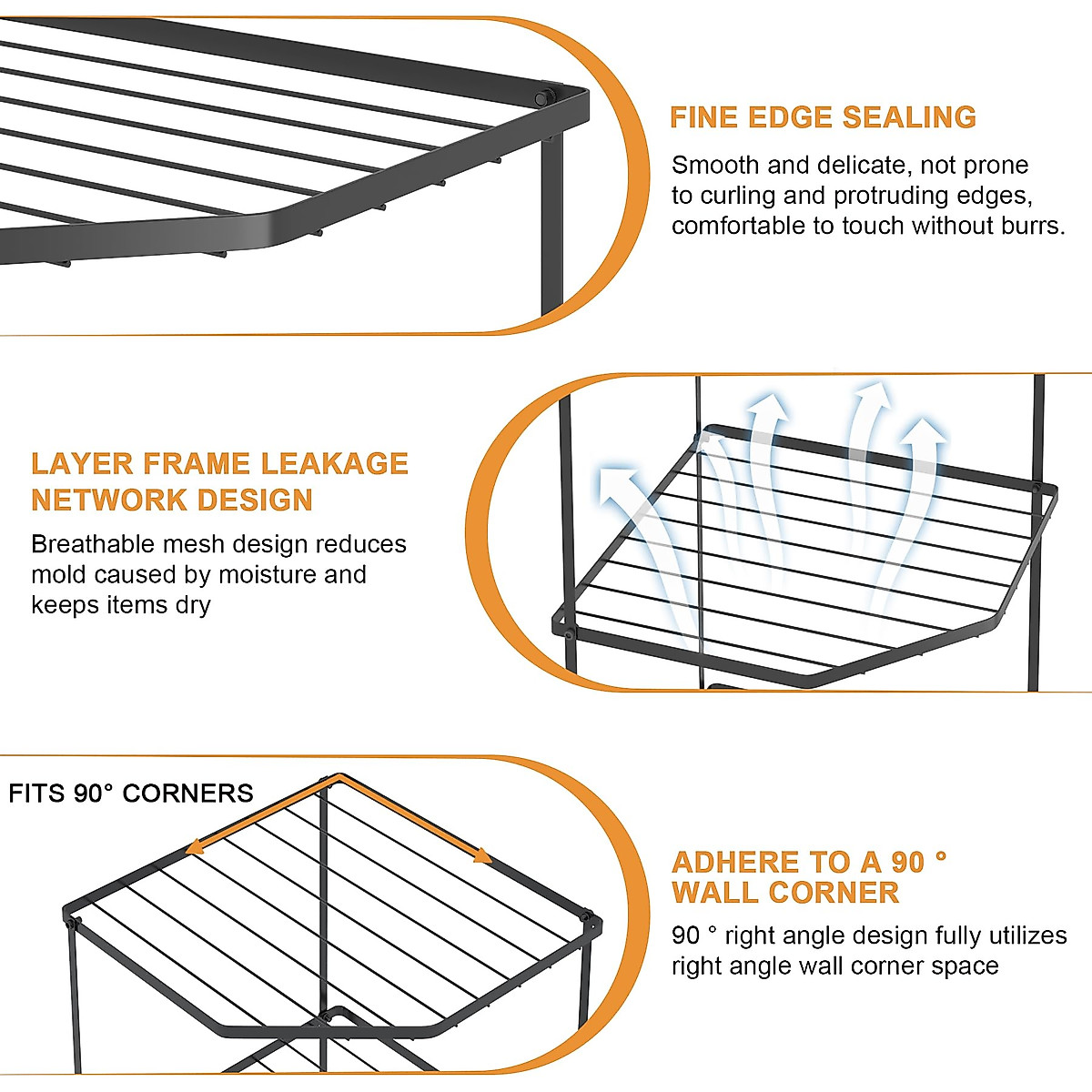 FINE EDGE SEALING

Smooth and delicate, not prone to curling and protruding edges, comfortable to touch without burrs.

LAYER FRAME LEAKAGE NETWORK DESIGN

Breathable mesh design reduces mold caused by moisture and keeps items dry

FITS 90° CORNERS

ADHERE TO A 90 ° WALL CORNER

90 ° right angle design fully utilizes right angle wall corner space