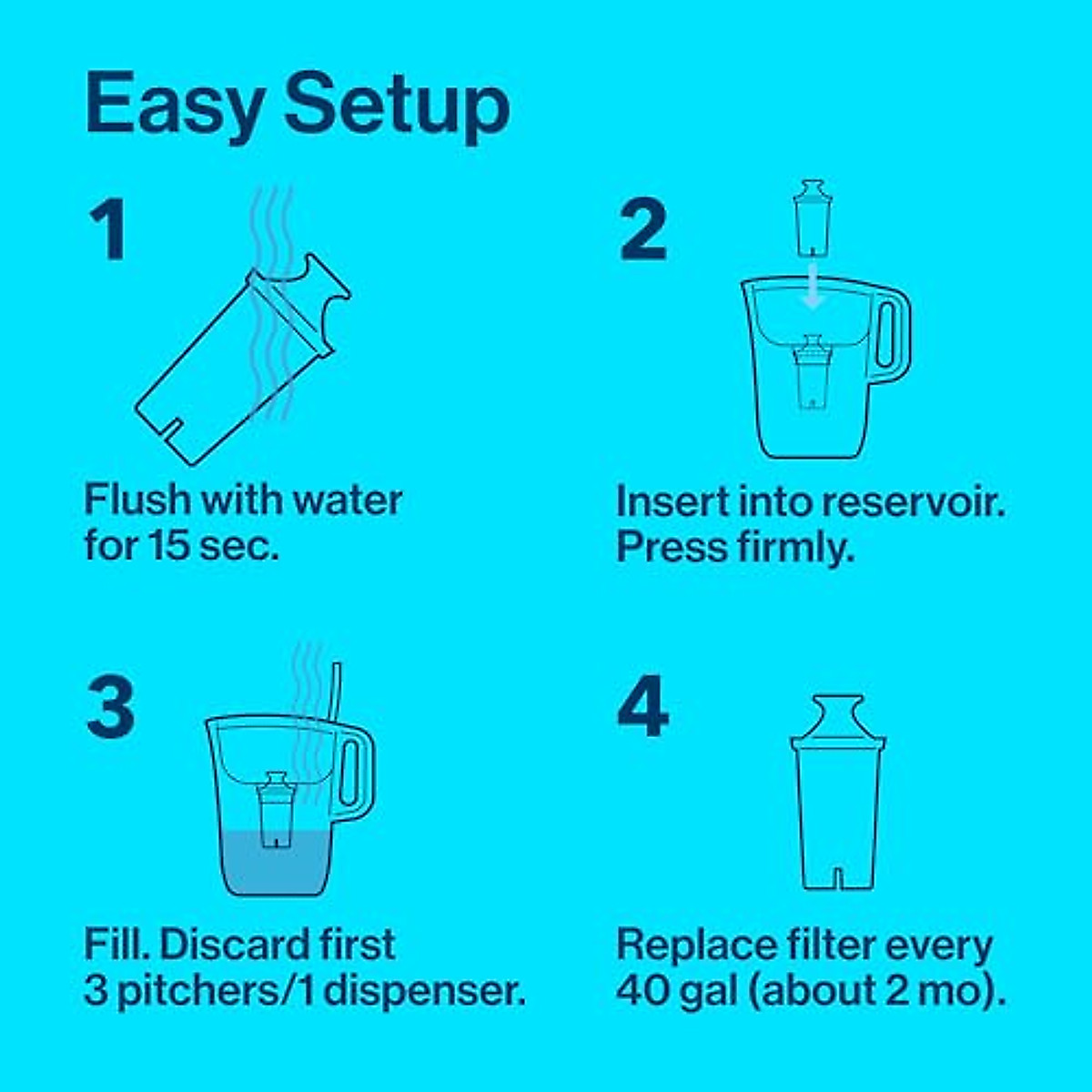 Easy Setup

1

Flush with water for 15 sec.

2

Insert into reservoir. Press firmly.

3

Fill. Discard first 3 pitchers/1 dispenser.

4

Replace filter every 40 gal (about 2 mo).