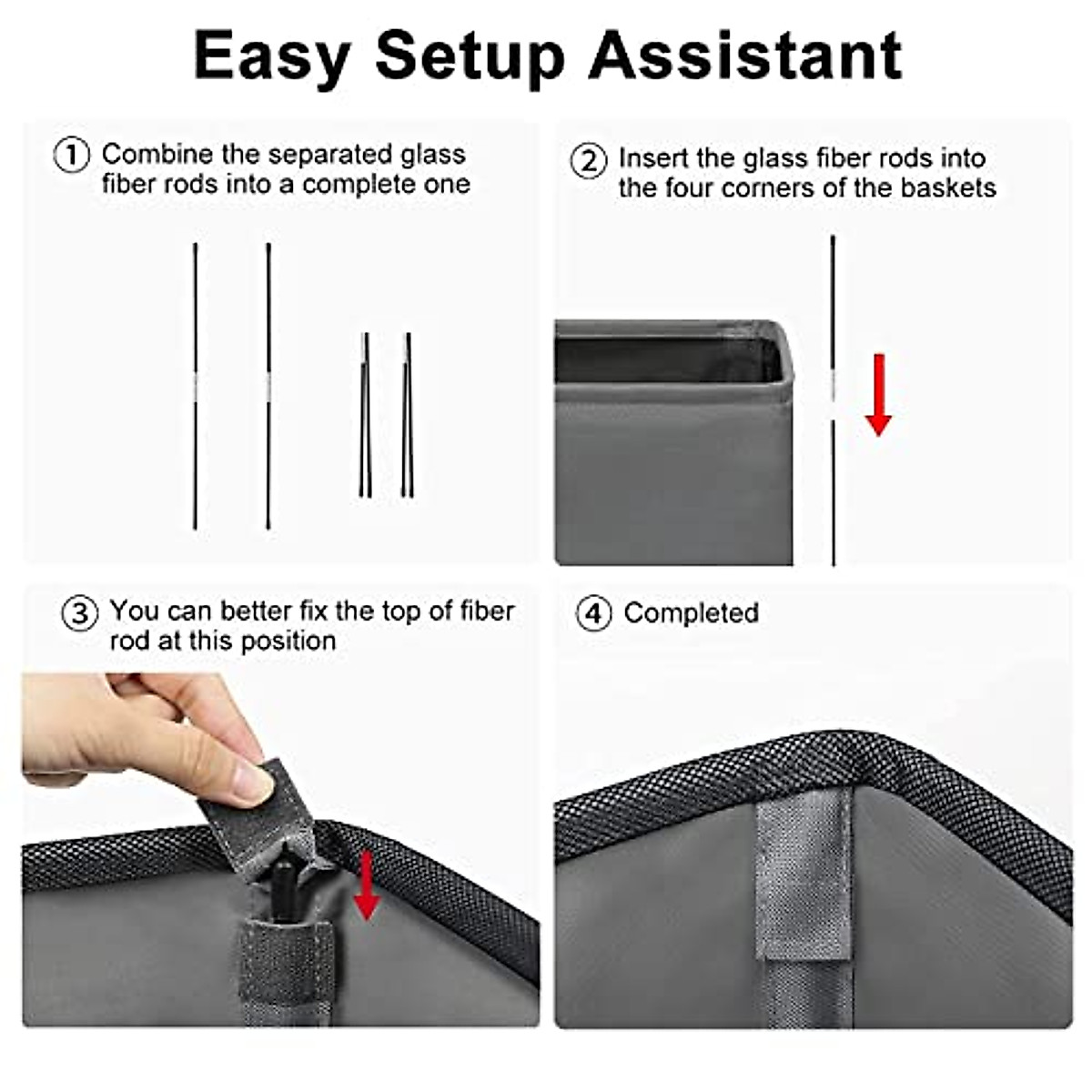 Easy Setup Assistant

① Combine the separated glass fiber rods into a complete one

② Insert the glass fiber rods into the four corners of the baskets

③ You can better fix the top of fiber rod at this position

④ Completed