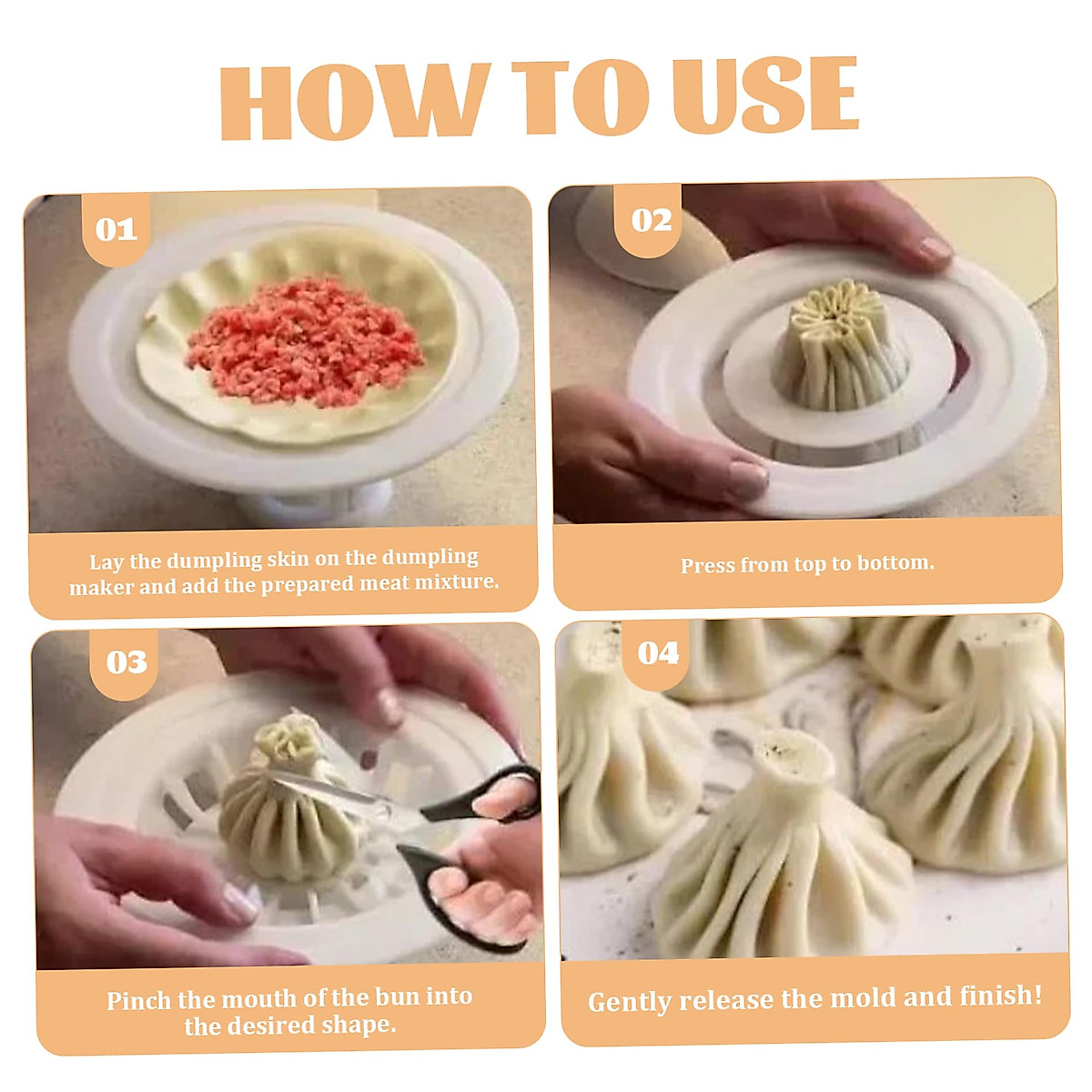 HOW TO USE

01

Lay the dumpling skin on the dumpling maker and add the prepared meat mixture.

02

Press from top to bottom.

03

Pinch the mouth of the bun into the desired shape.

04

Gently release the mold and finish!