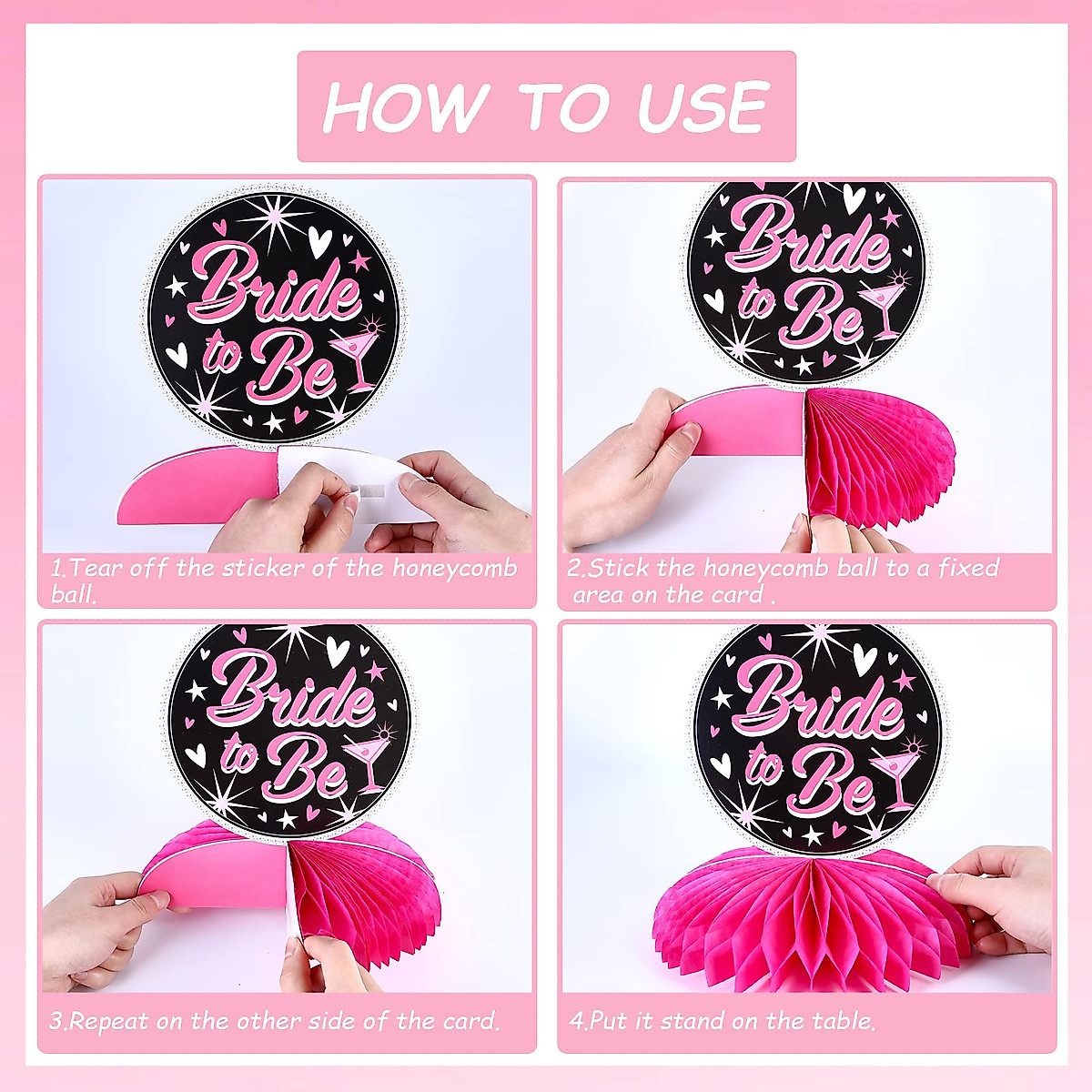 HOW TO USE

Bride to Be

1.Tear off the sticker of the honeycomb ball.

Bride to Be

2.Stick the honeycomb ball to a fixed area on the card .

Bride to Be

3.Repeat on the other side of the card.

Bride to Be

4.Put it stand on the table.