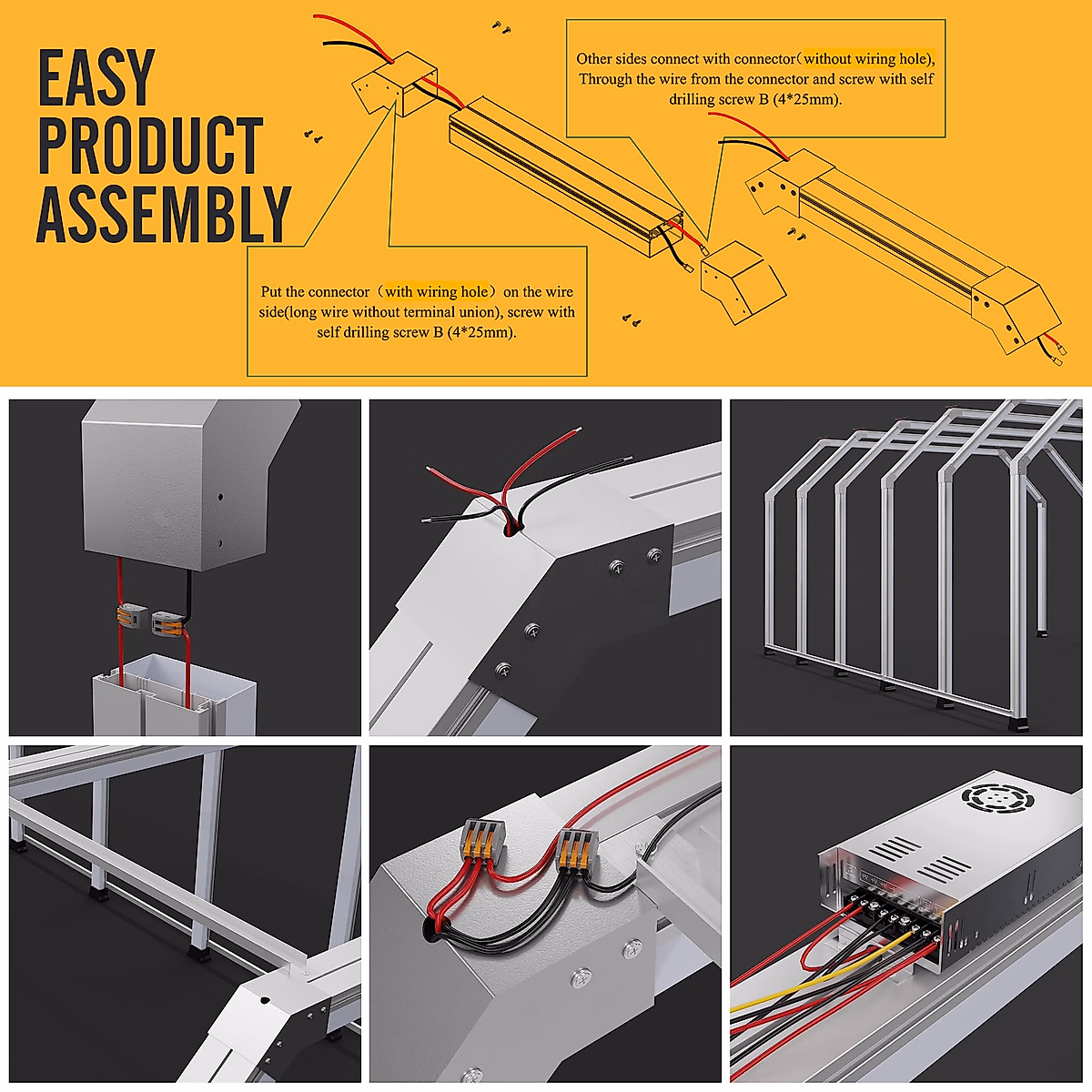 EASY PRODUCT ASSEMBLY

Other sides connect with connector（without wiring hole), Through the wire from the connector and screw with self drilling screw B (4*25mm).

Put the connector（with wiring hole）on the wire side(long wire without terminal union), screw with self drilling screw B (4*25mm).