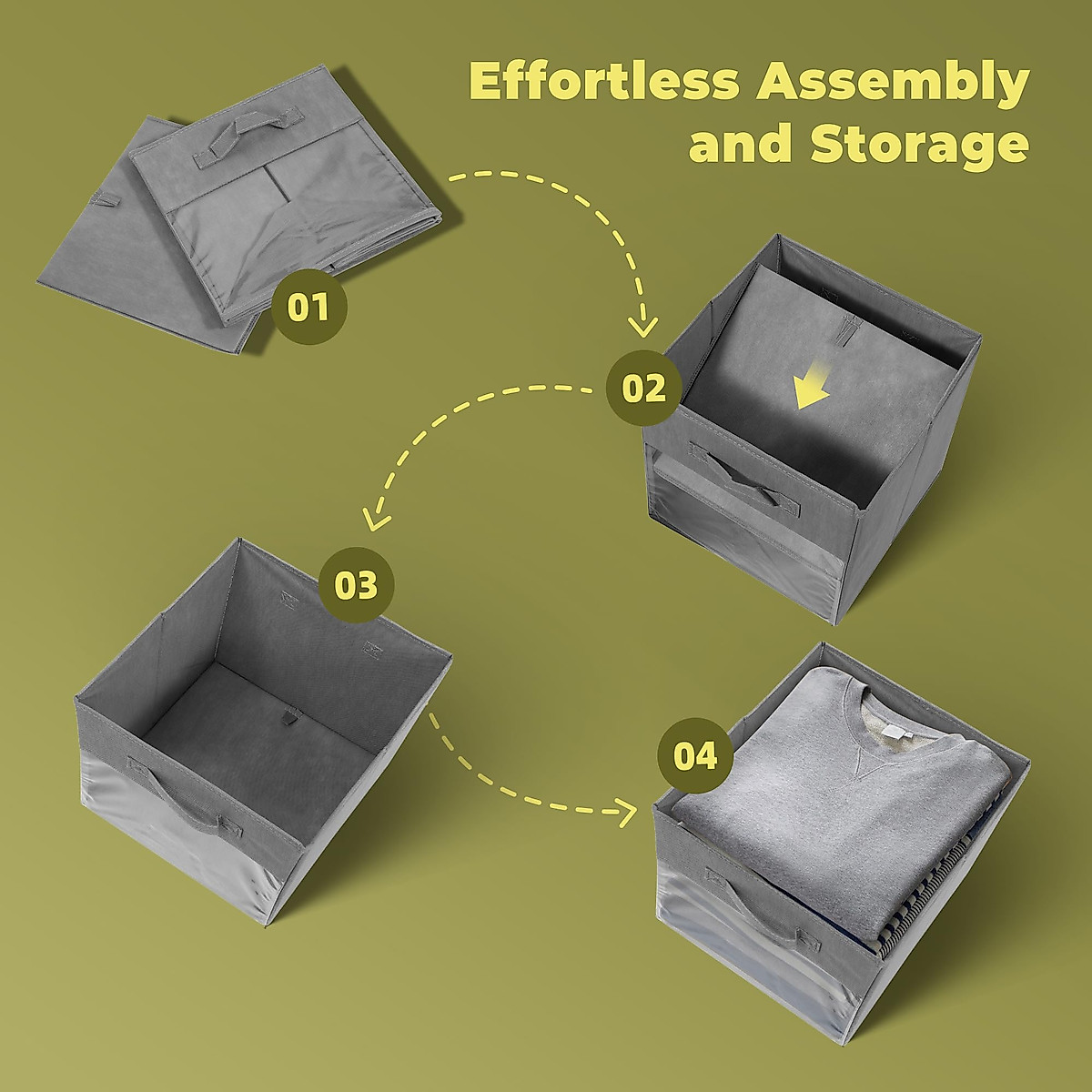 Effortless Assembly and Storage

01

02

03

04