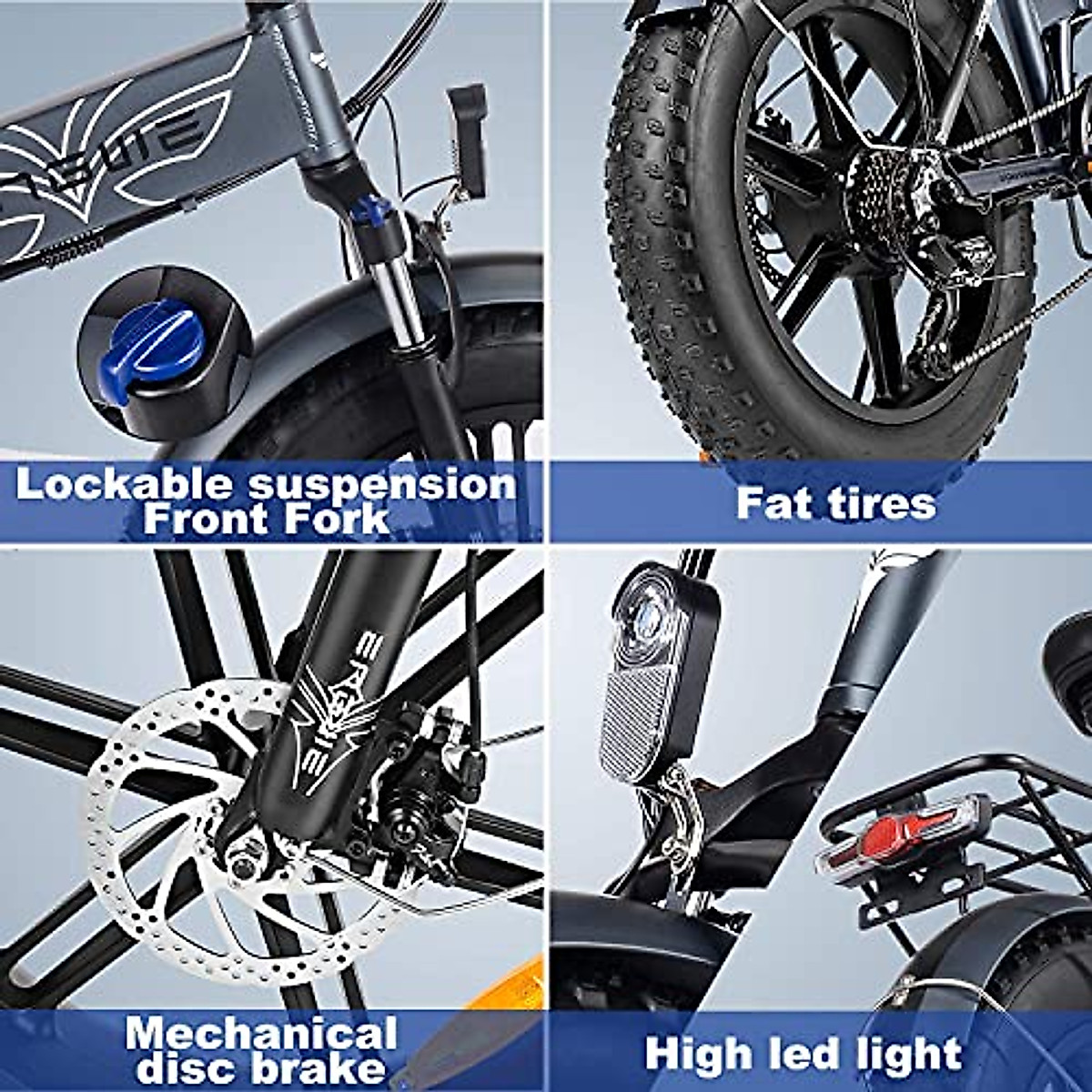 Lockable suspension Front Fork

Fat tires

Mechanical disc brake

High led light