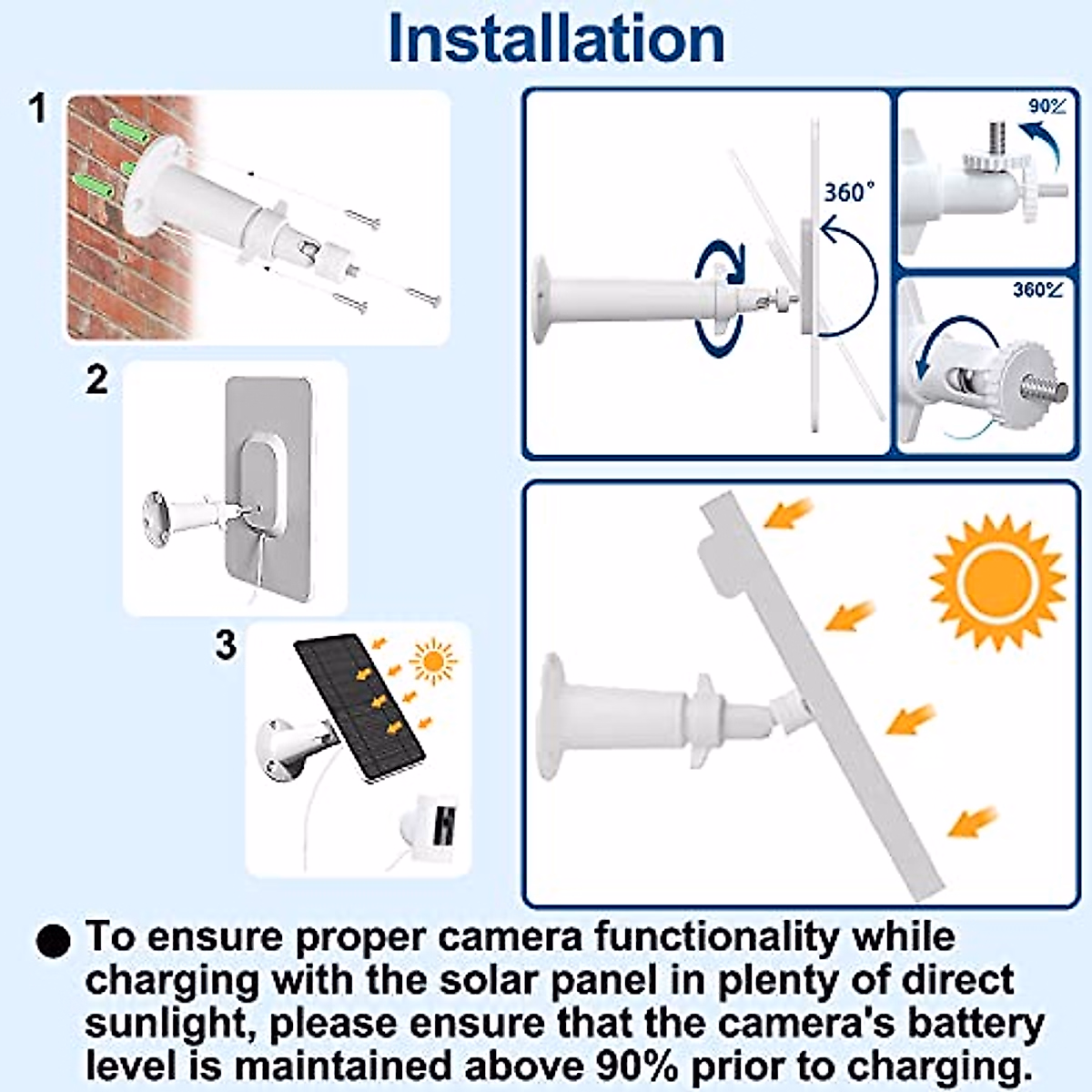 Installation

1

2

3

360°

90∠

360∠

● To ensure proper camera functionality while charging with the solar panel in plenty of direct sunlight, please ensure that the camera's battery level is maintained above 90% prior to charging.