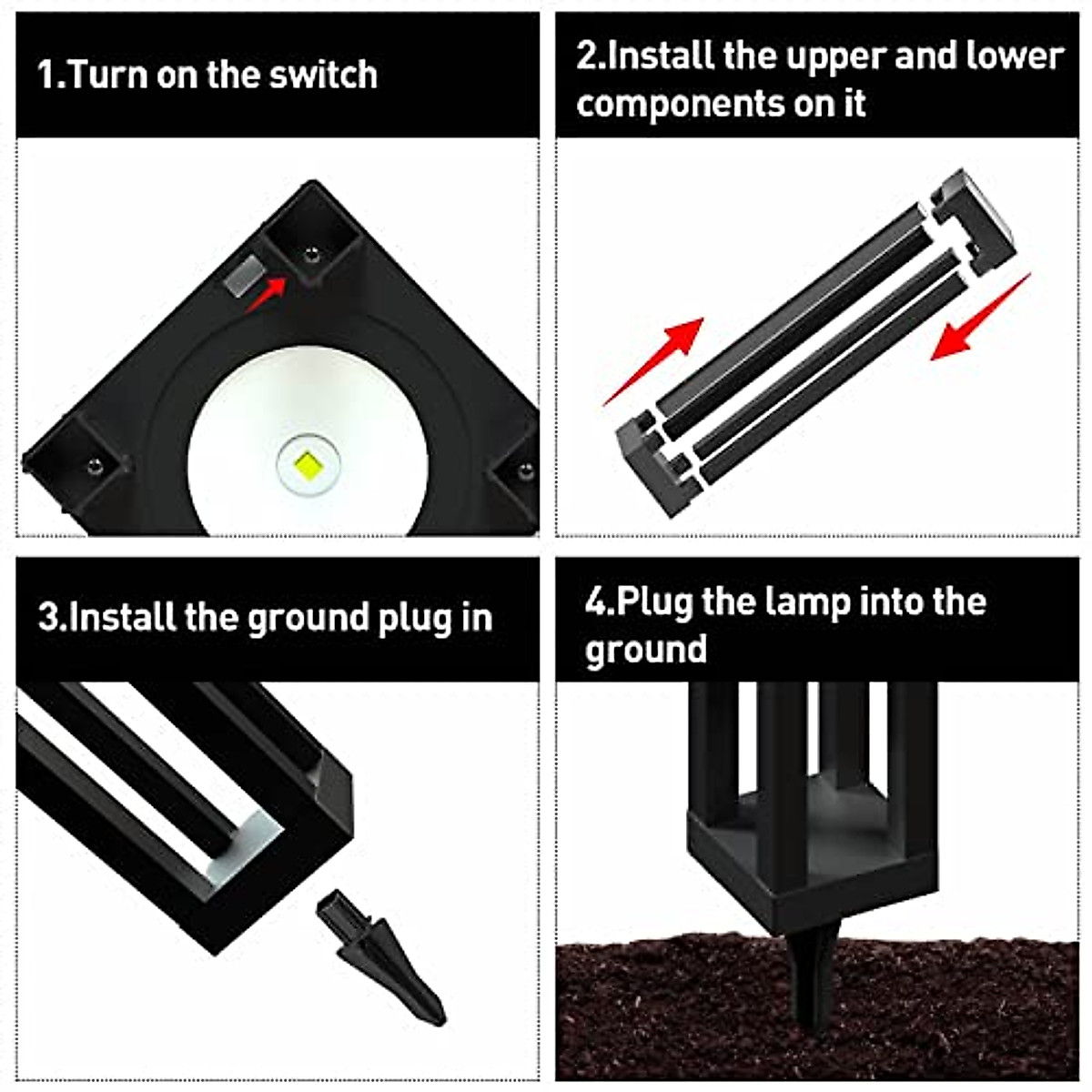 1.Turn on the switch

2.Install the upper and lower components on it

3.Install the ground plug in

4.Plug the lamp into the ground