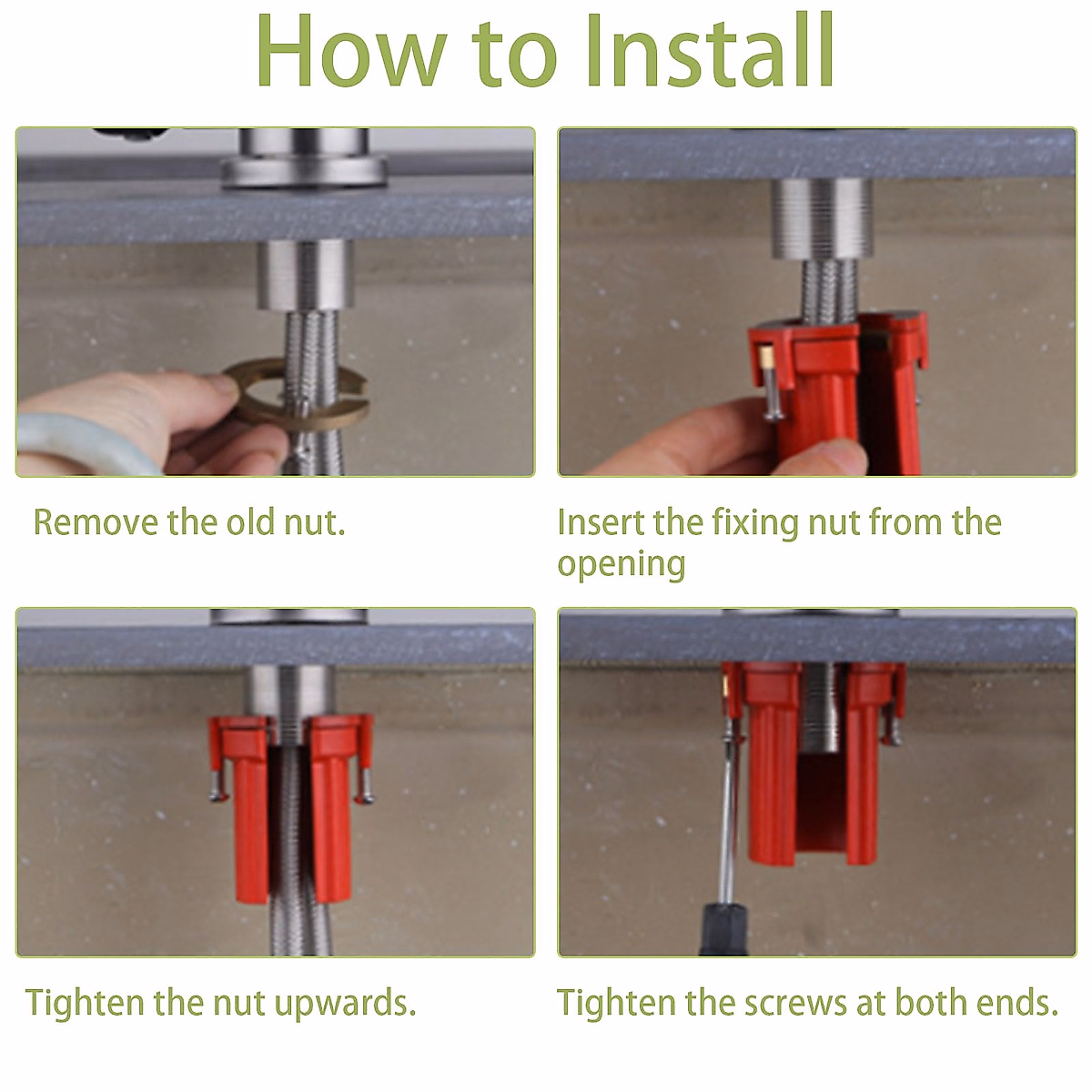 How to Install

Remove the old nut.

Insert the fixing nut from the opening

Tighten the nut upwards.

Tighten the screws at both ends.