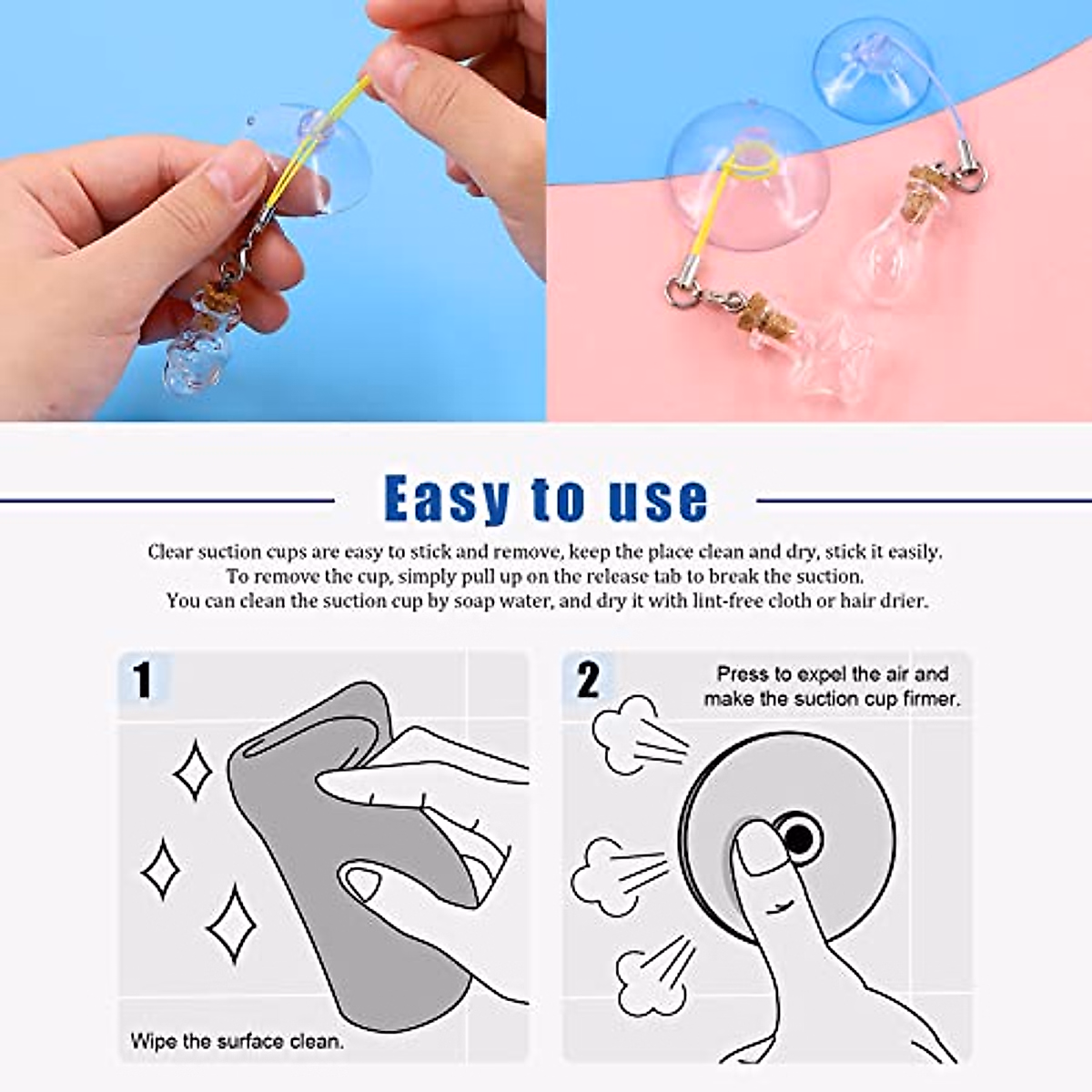 Easy to use

Clear suction cups are easy to stick and remove, keep the place clean and dry, stick it easily. To remove the cup, simply pull up on the release tab to break the suction. You can clean the suction cup by soap water, and dry it with lint-free cloth or hair drier.

1

Wipe the surface clean.

2

Press to expel the air and make the suction cup firmer.