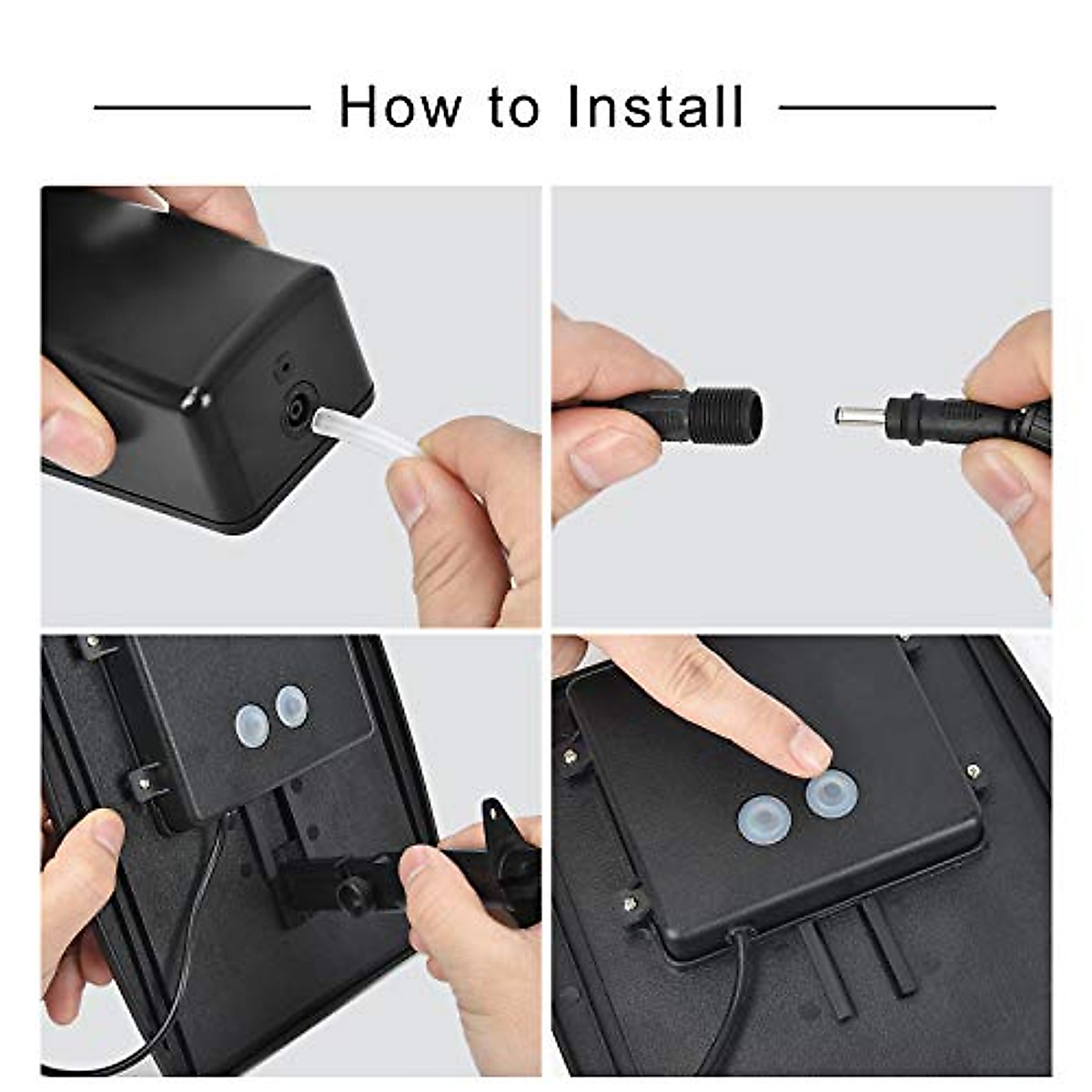 How to Install