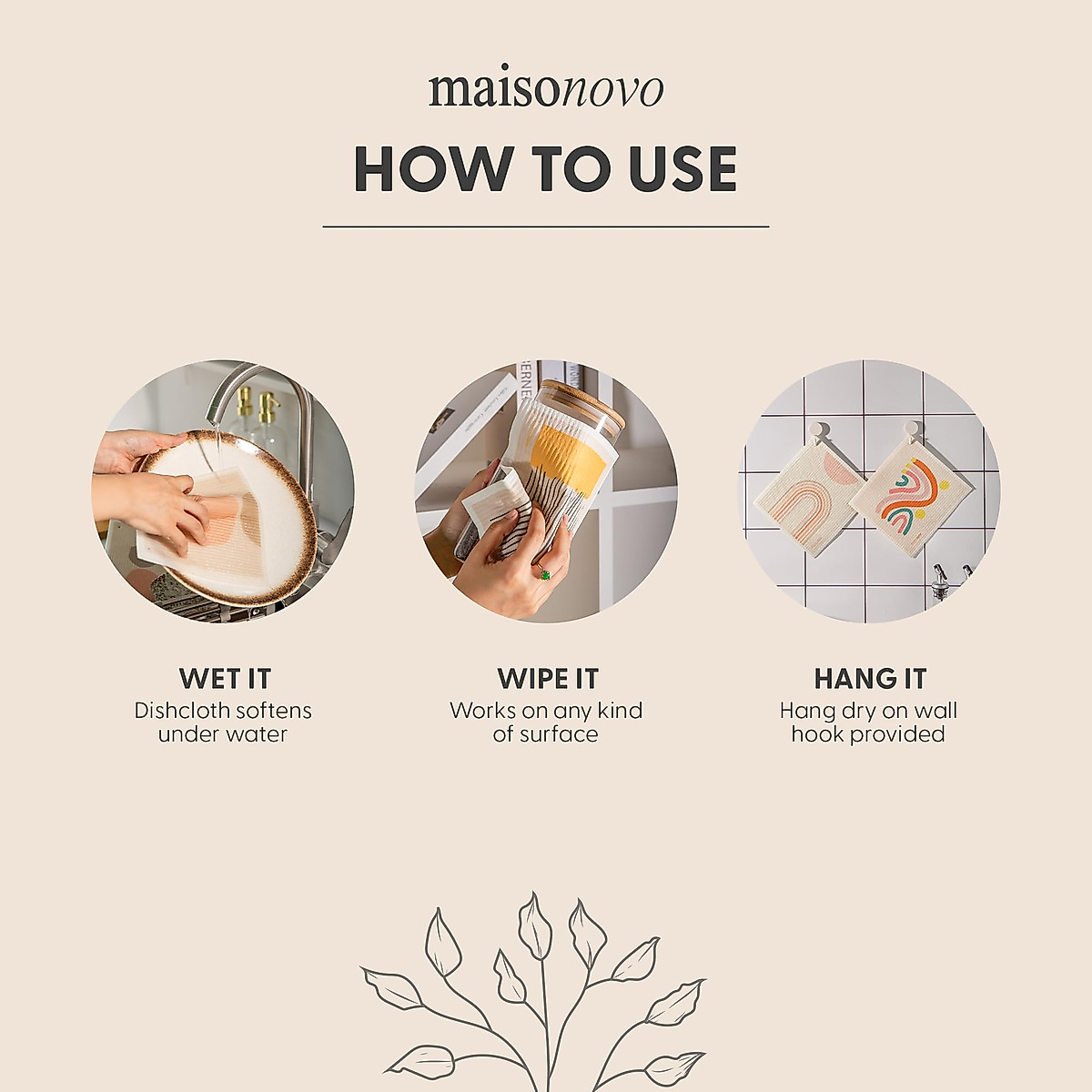 maisonovo

HOW TO USE

WET IT
Dishcloth softens under water

WIPE IT
Works on any kind of surface

HANG IT
Hang dry on wall hook provided